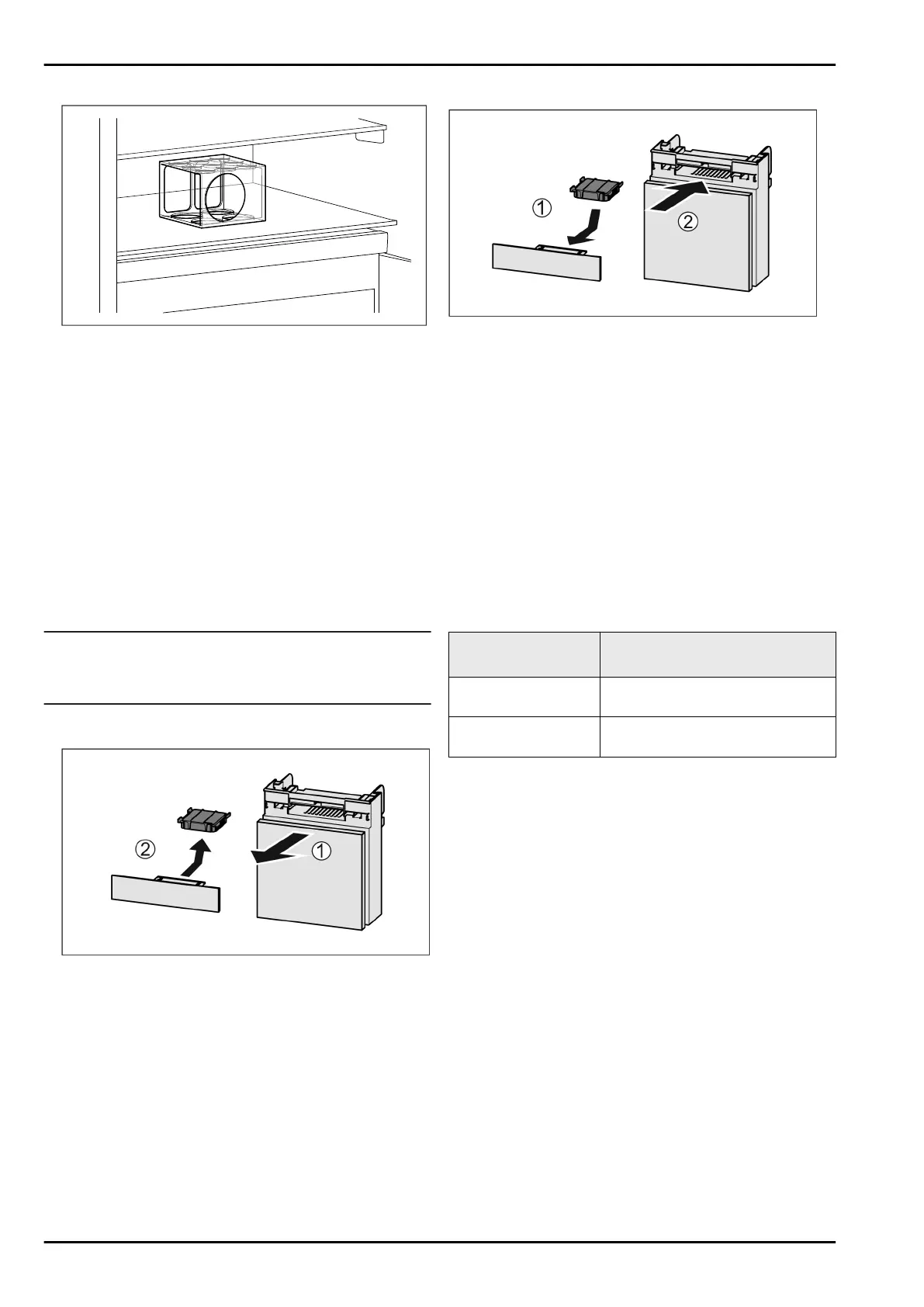 ①

②

②

①