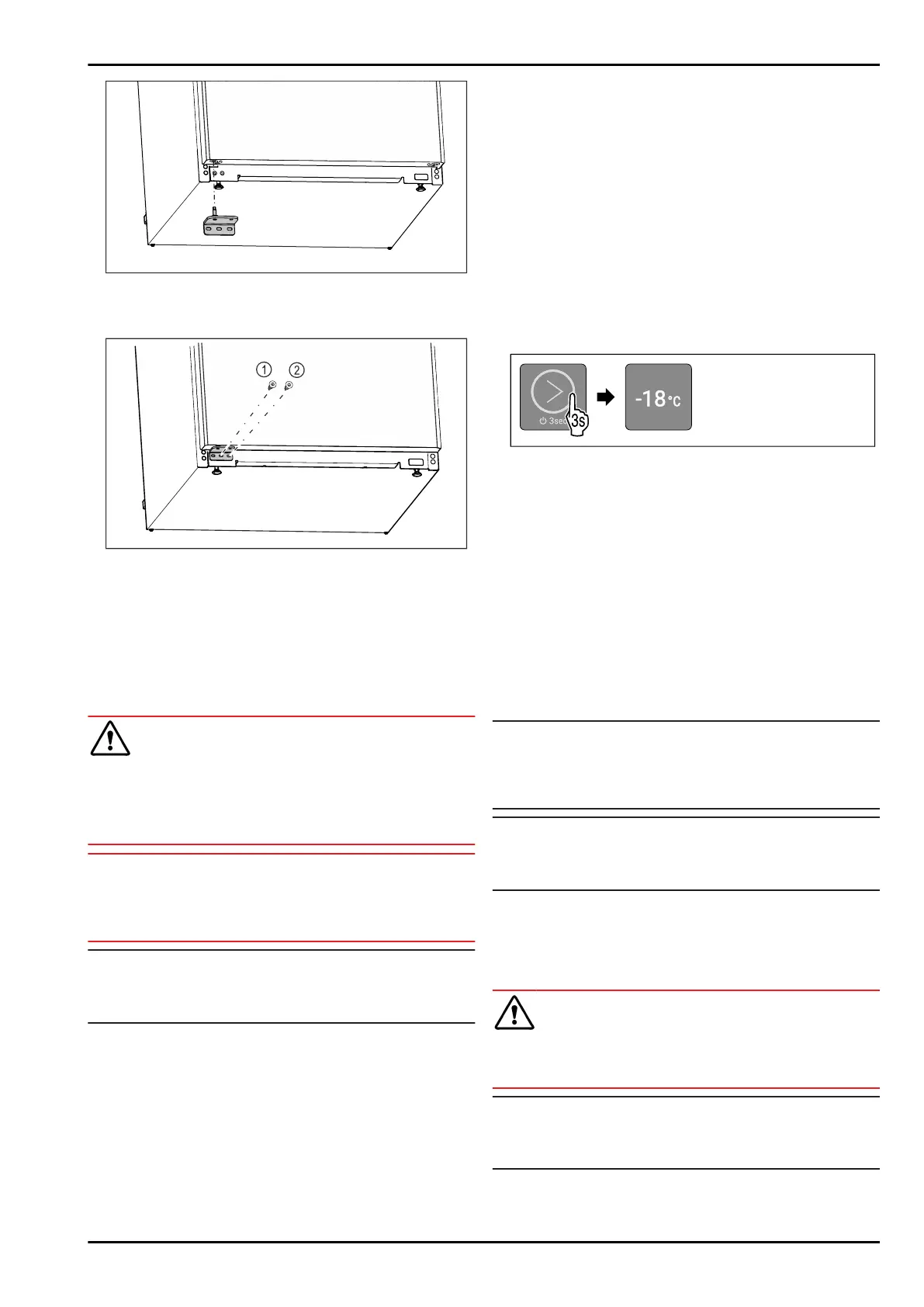 1

2

3sec

3s

-18°C