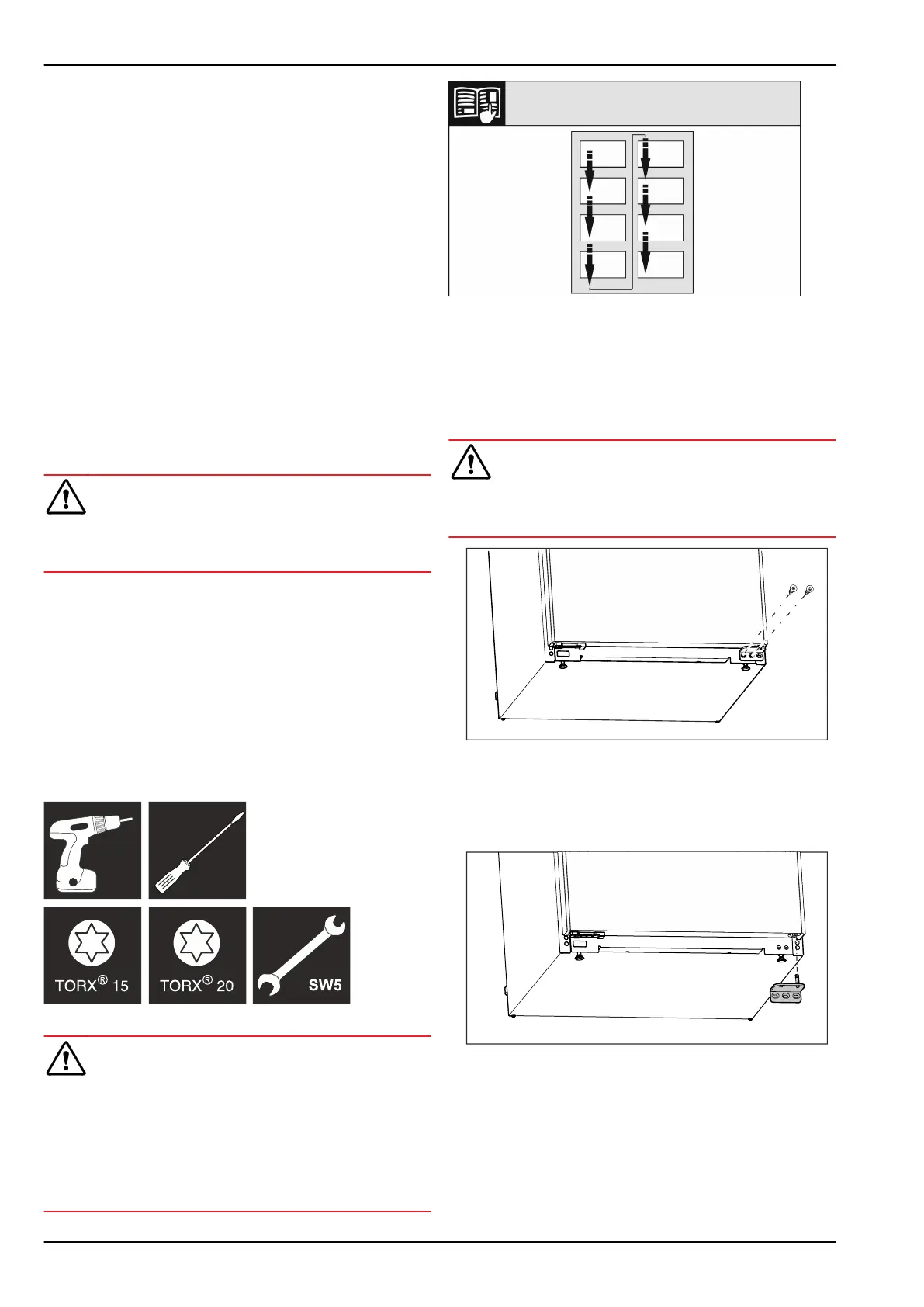 TORX® 15

TORX® 20

SW5