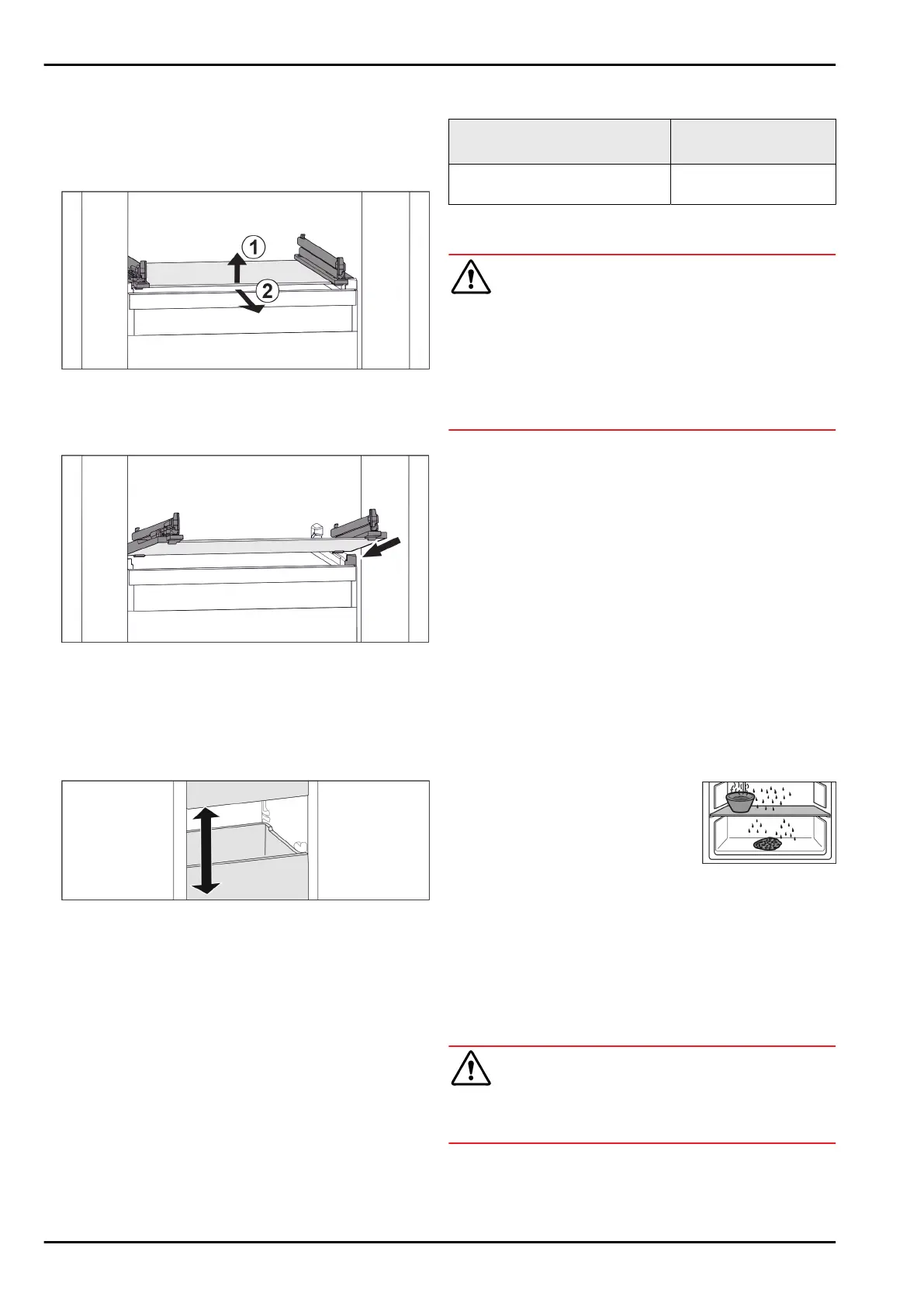 1

2