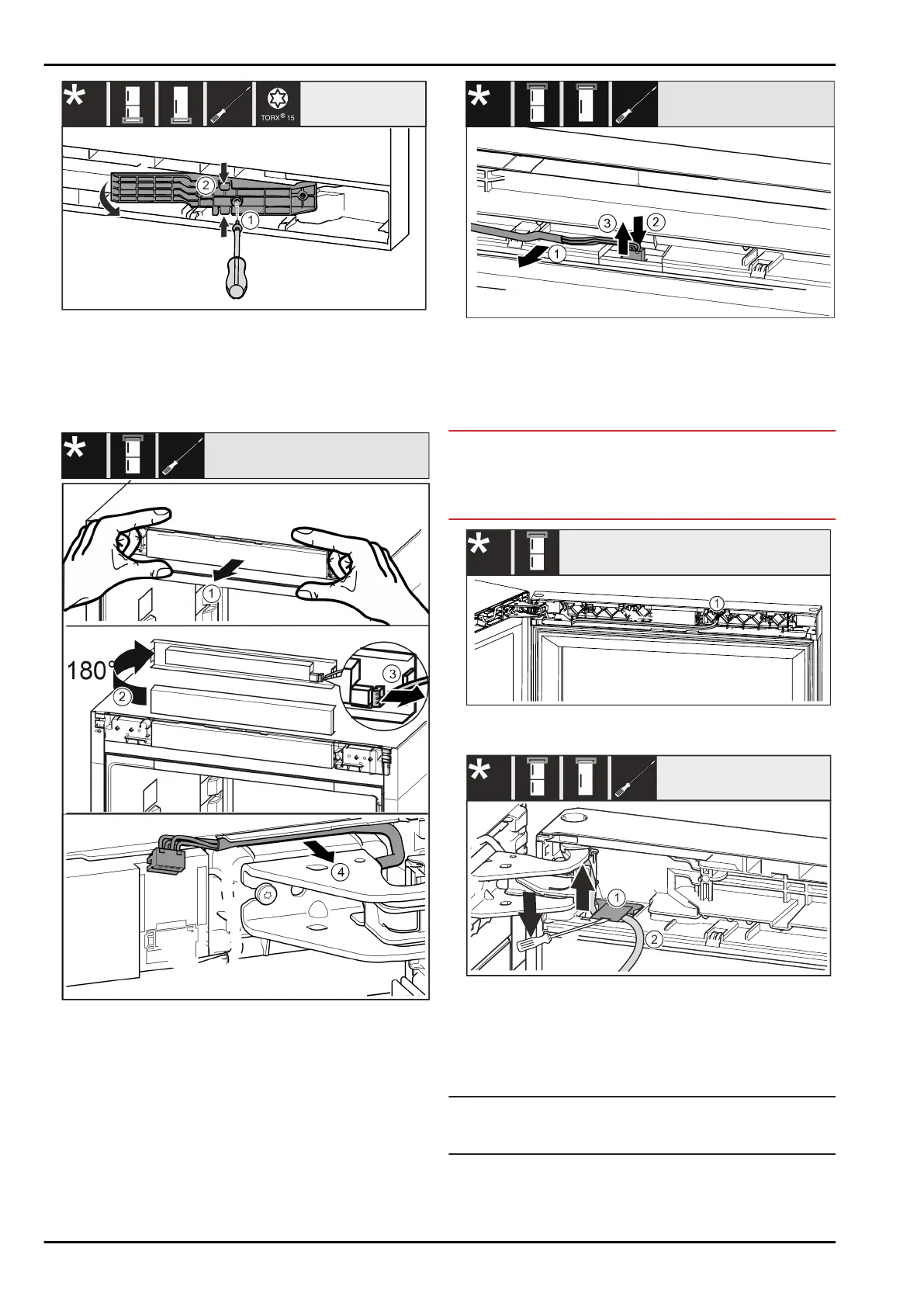 TORX® 15

2

1

3

2

1

1

180°

2

3

4

1

1

2