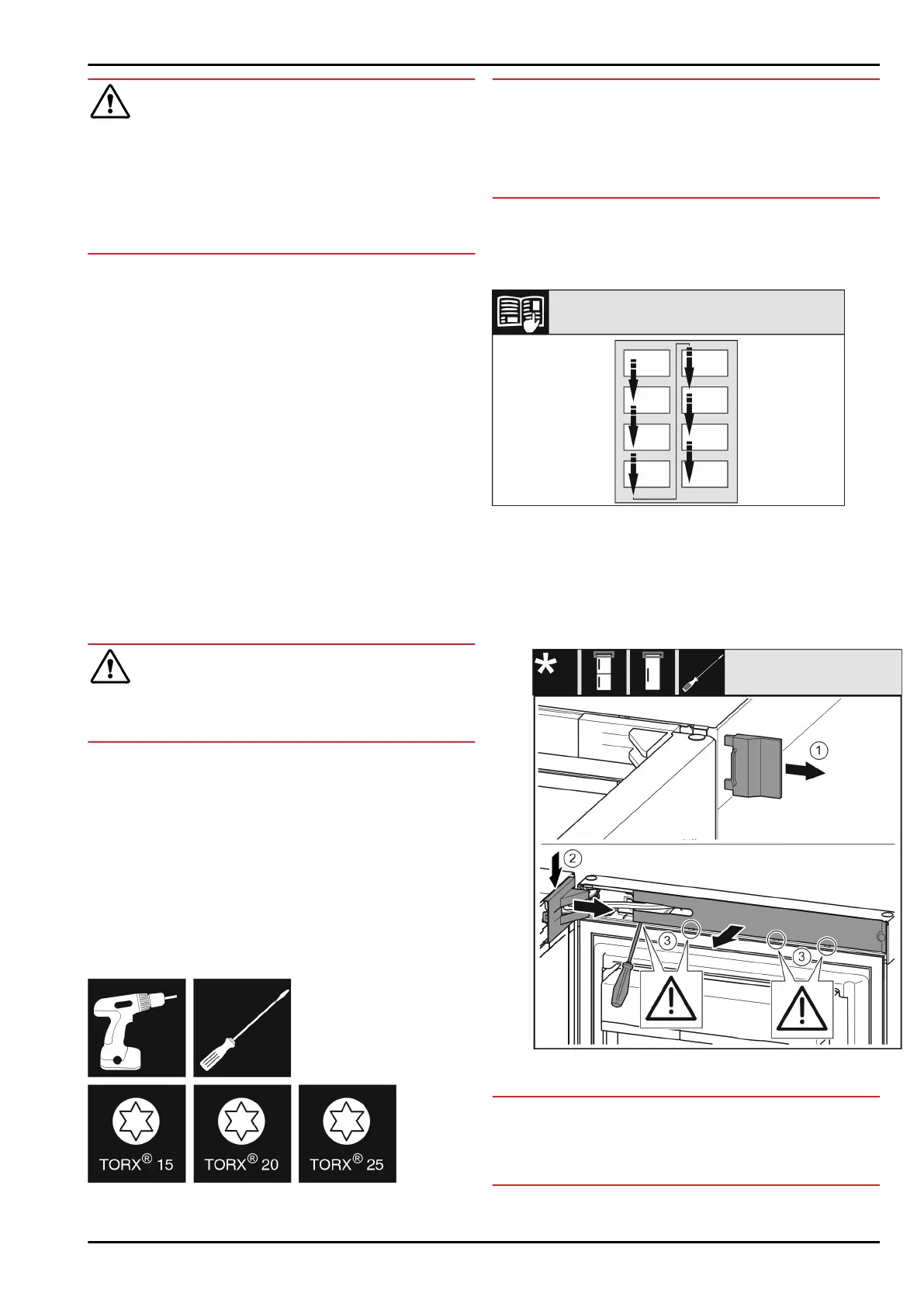 1

2

3

3

TORX® 15

TORX® 20

TORX® 25