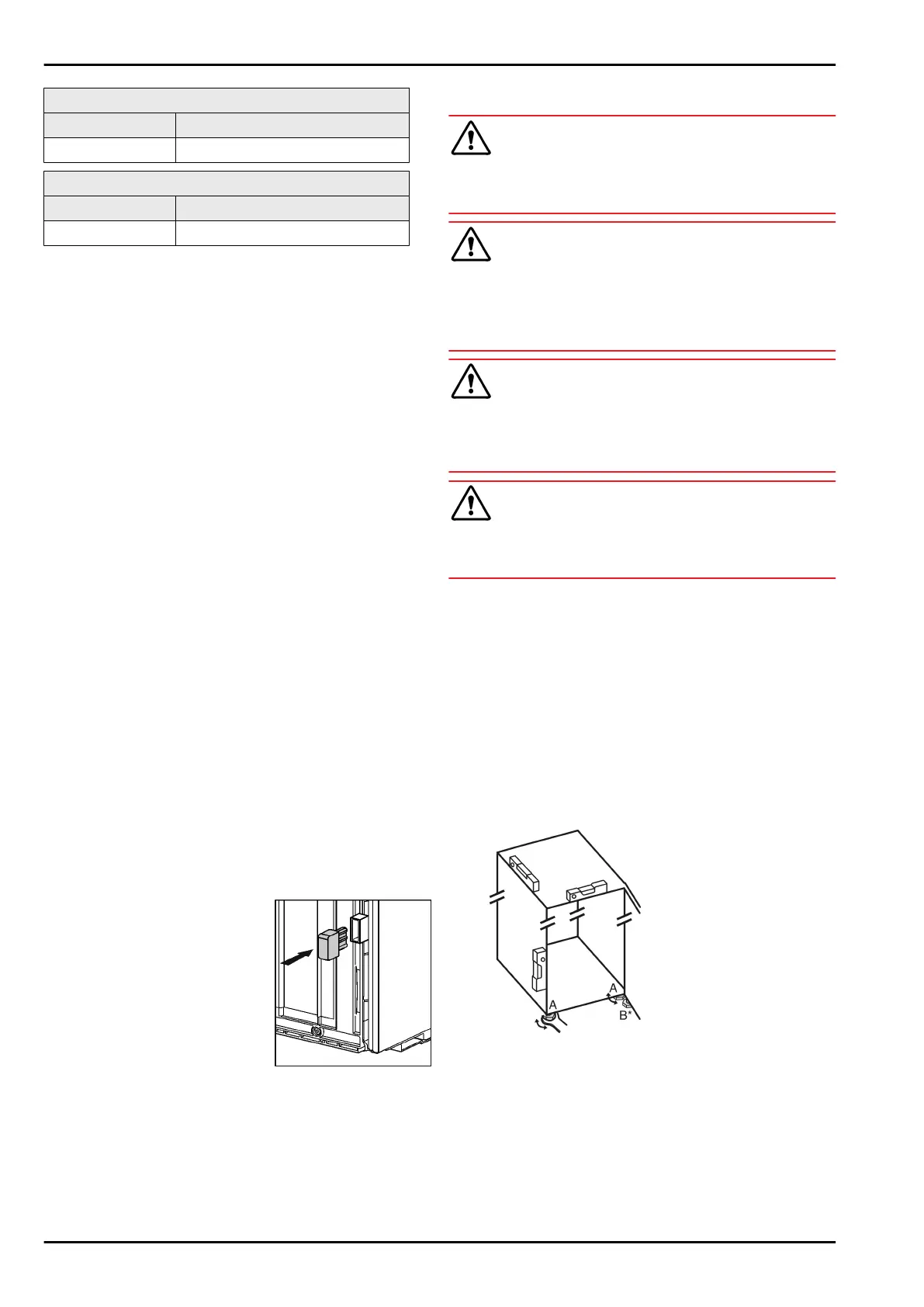 A

A

B*