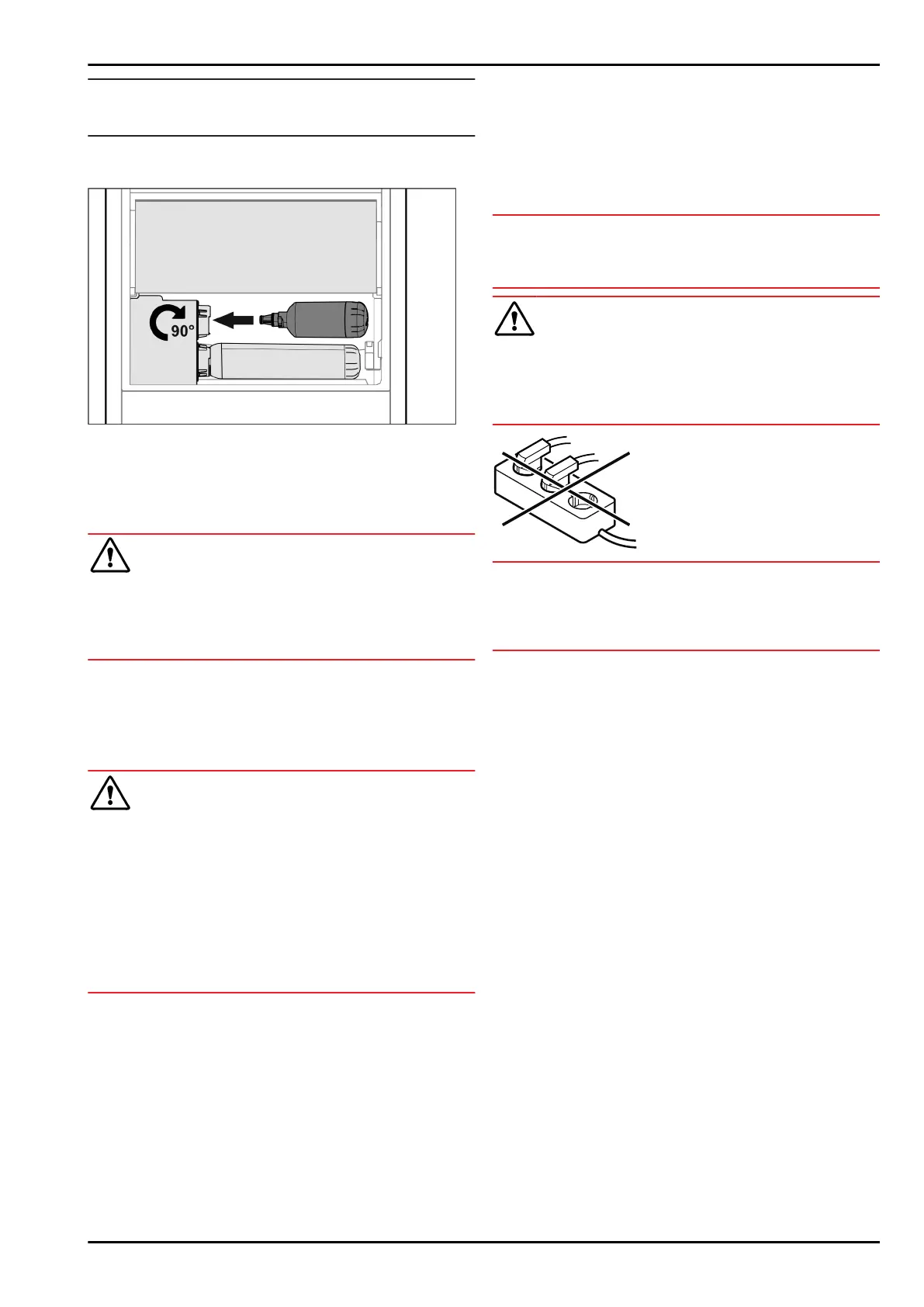 90°