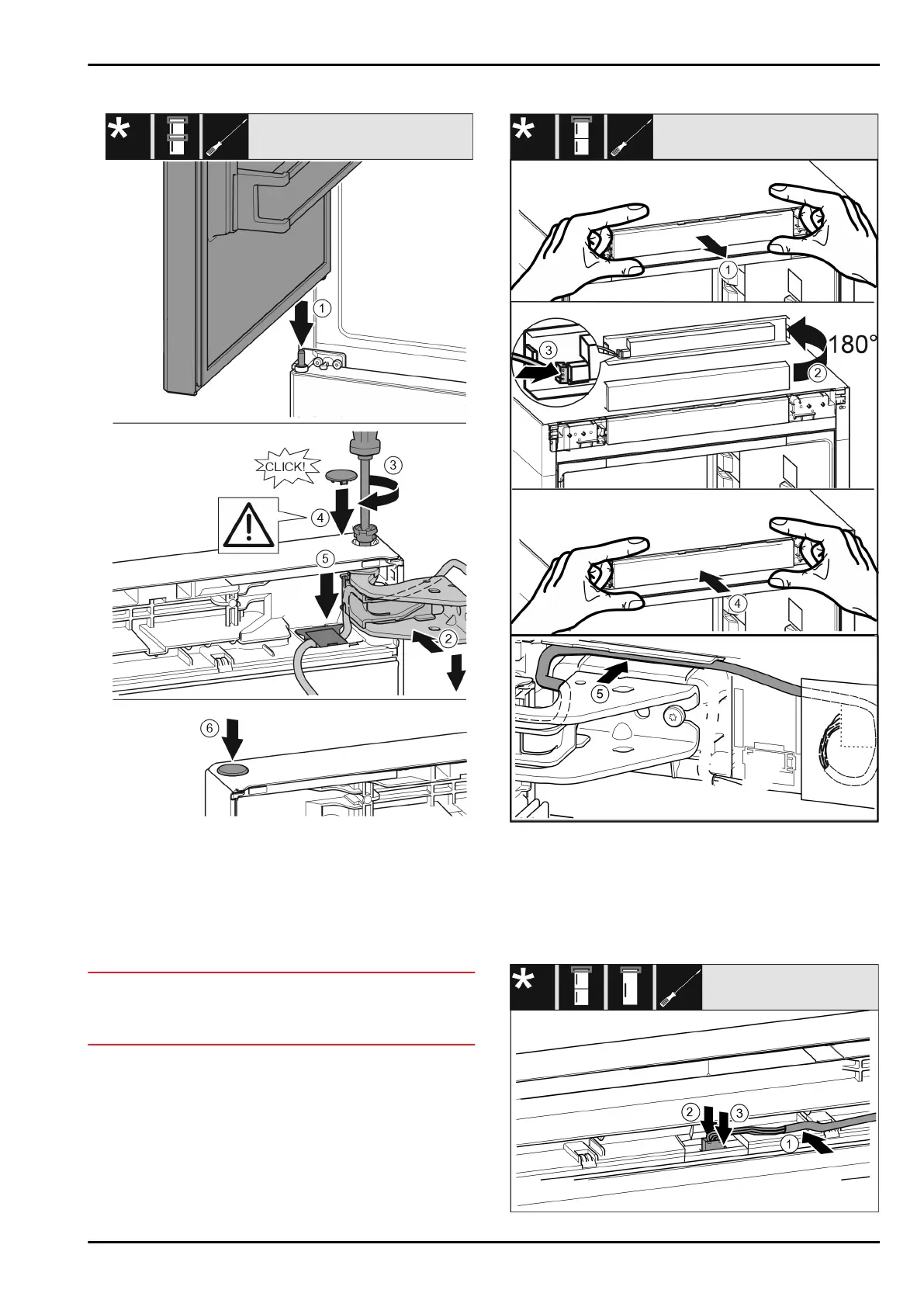 *

1

CLICK!

3

4

5

2

6

*

1

3

180°

2

4

5

*

2

3

1