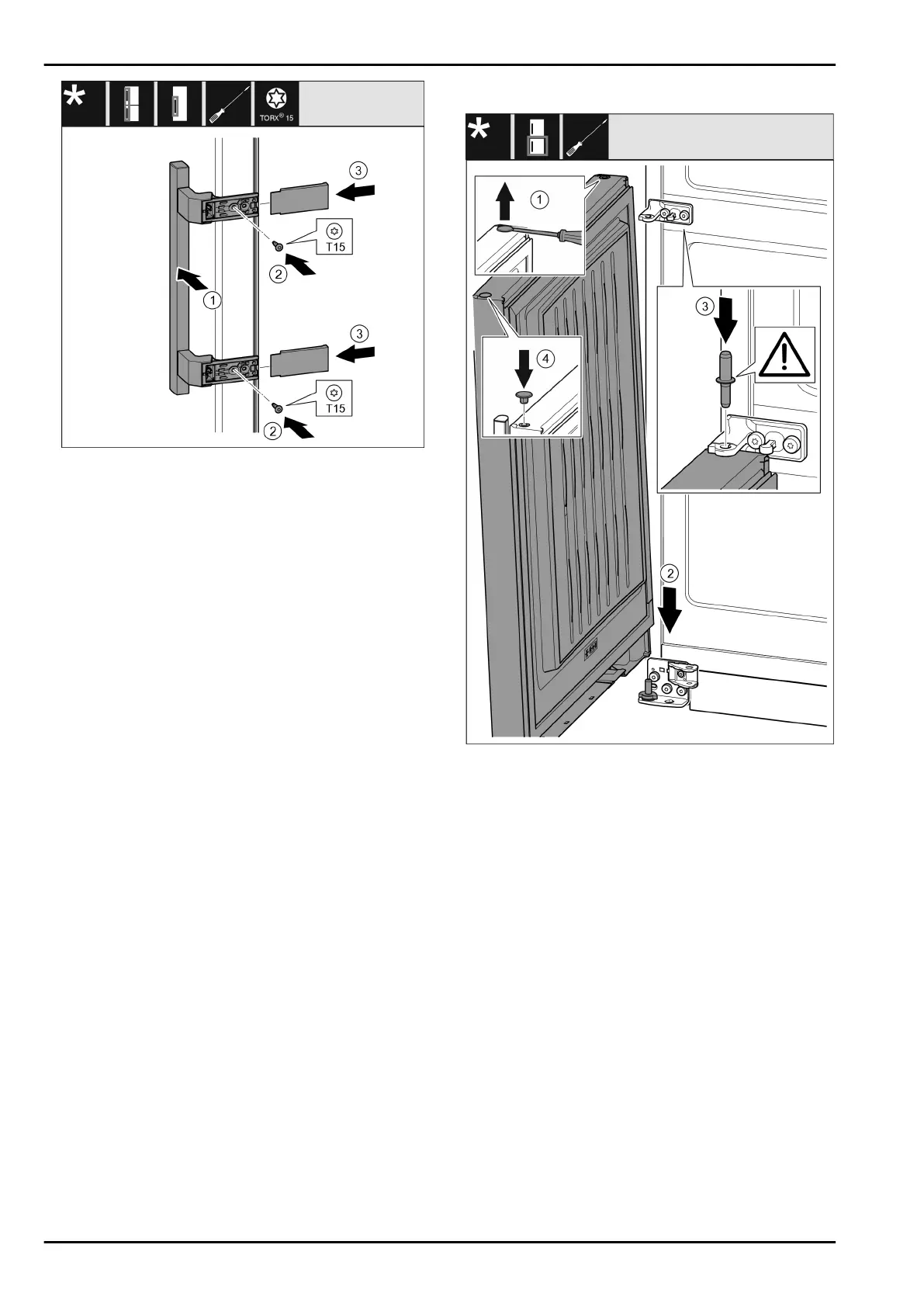 *

TORX® 15

3

T15

2

1

3

T15

2

*

1

3

4

2