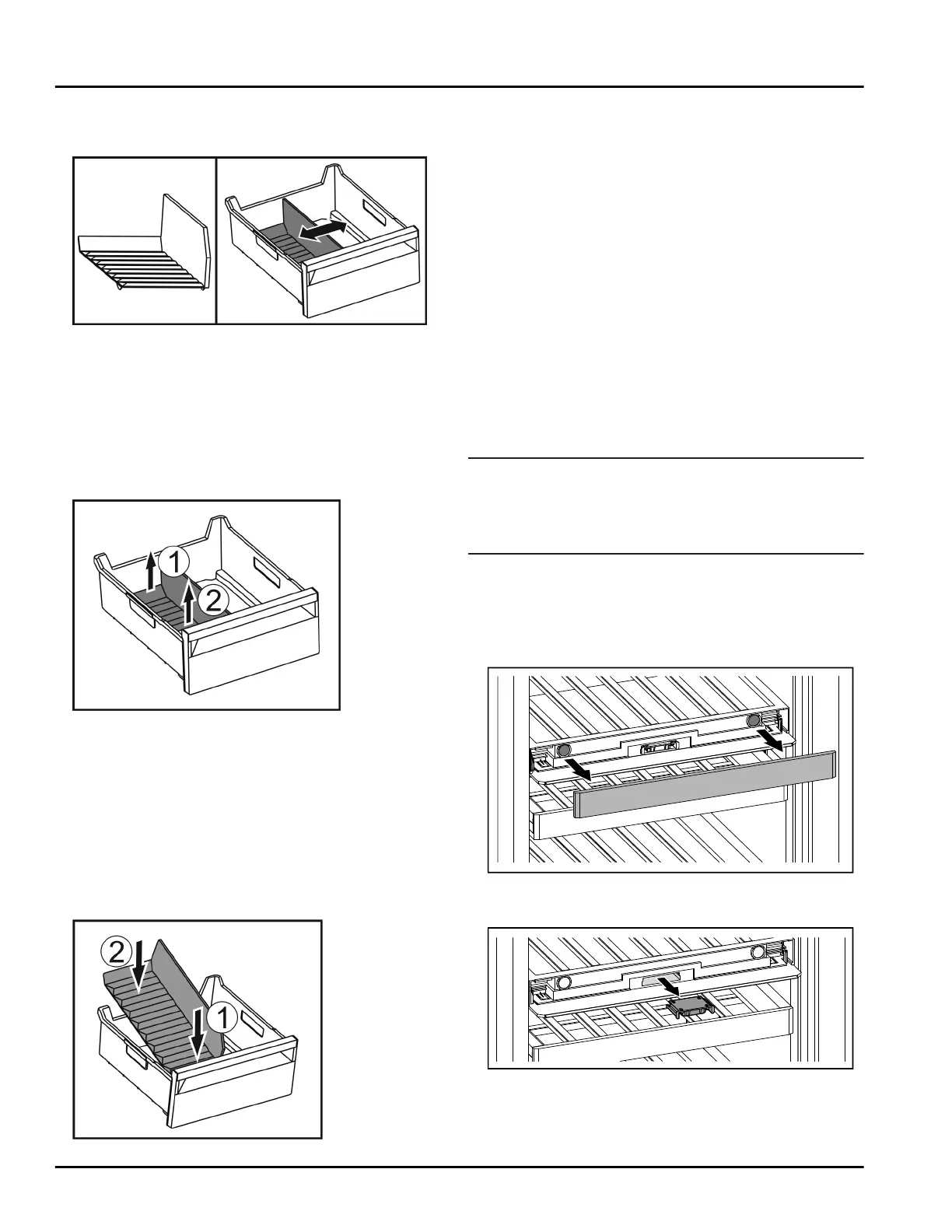 1
2

2
1