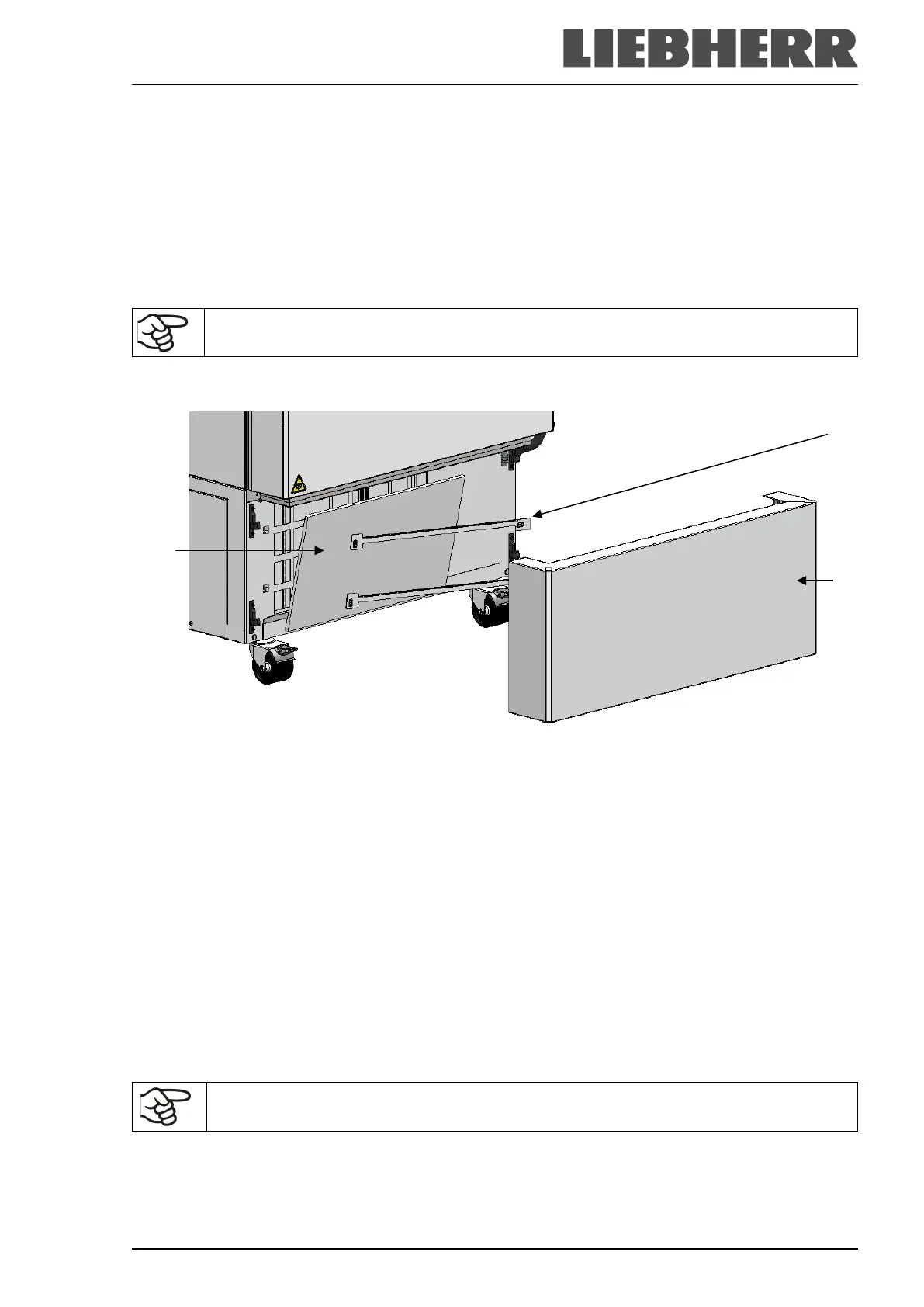 LIEBHERR