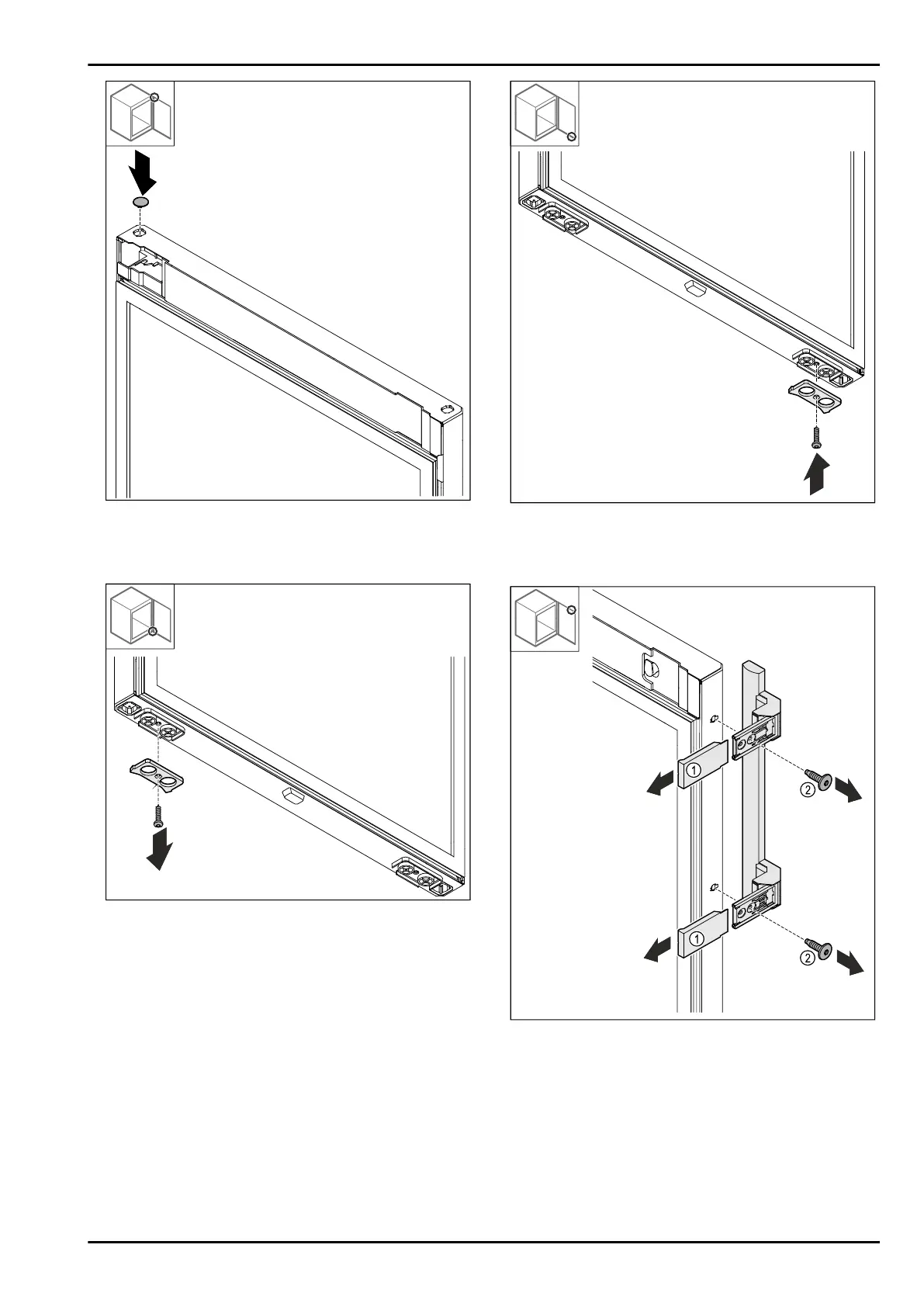 ①

②

①

②