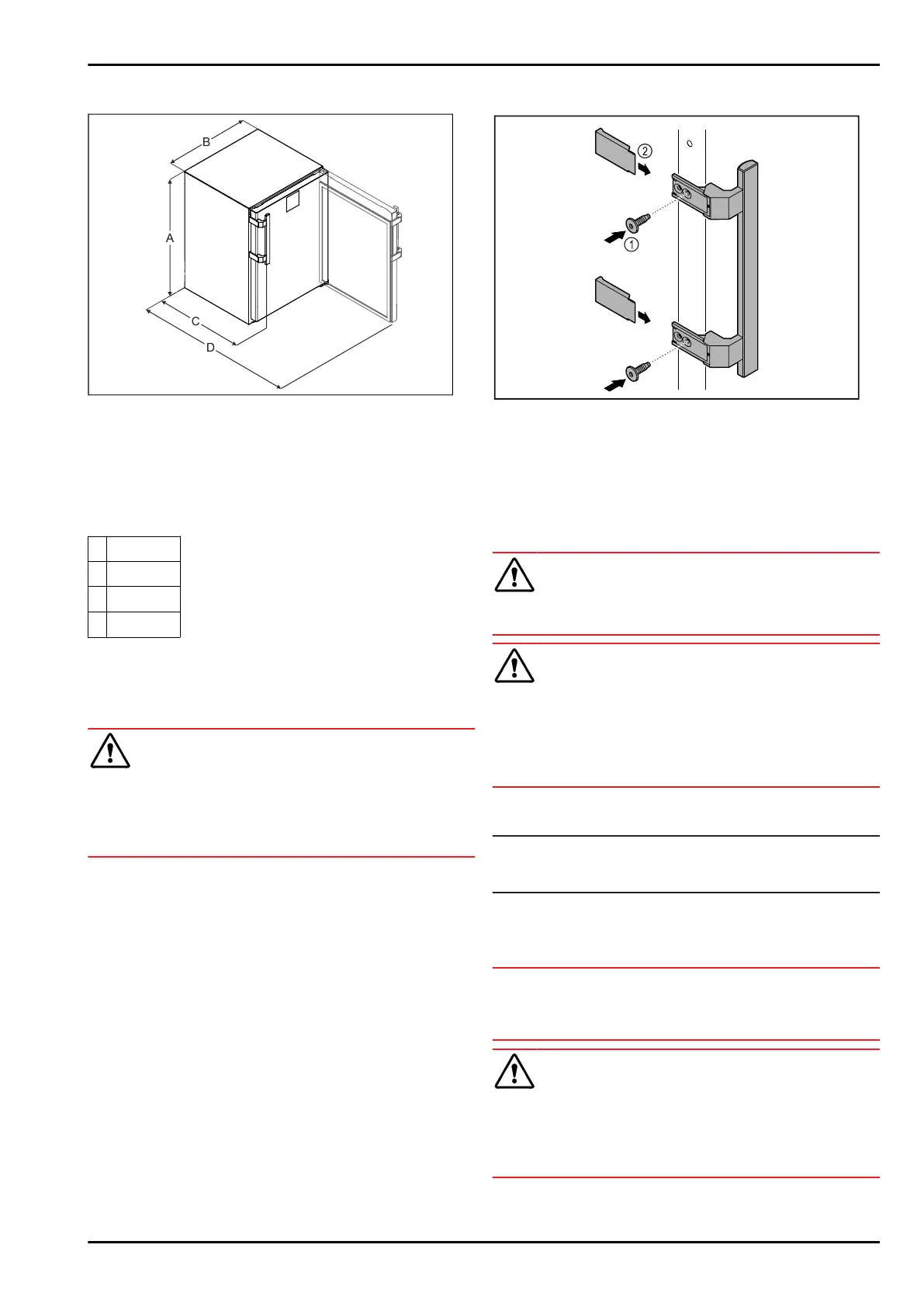 B

A

C

D

2

1