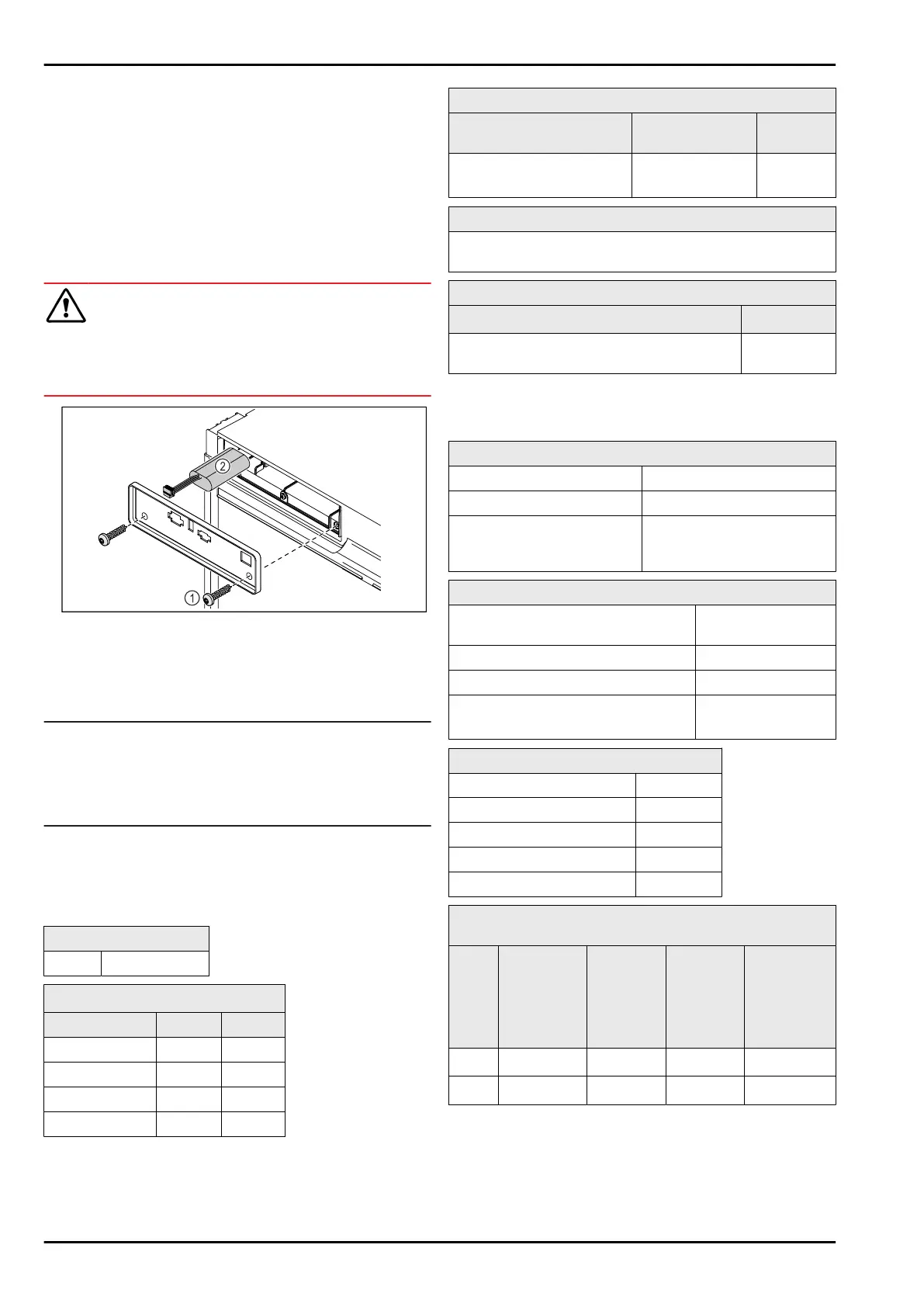 2

1