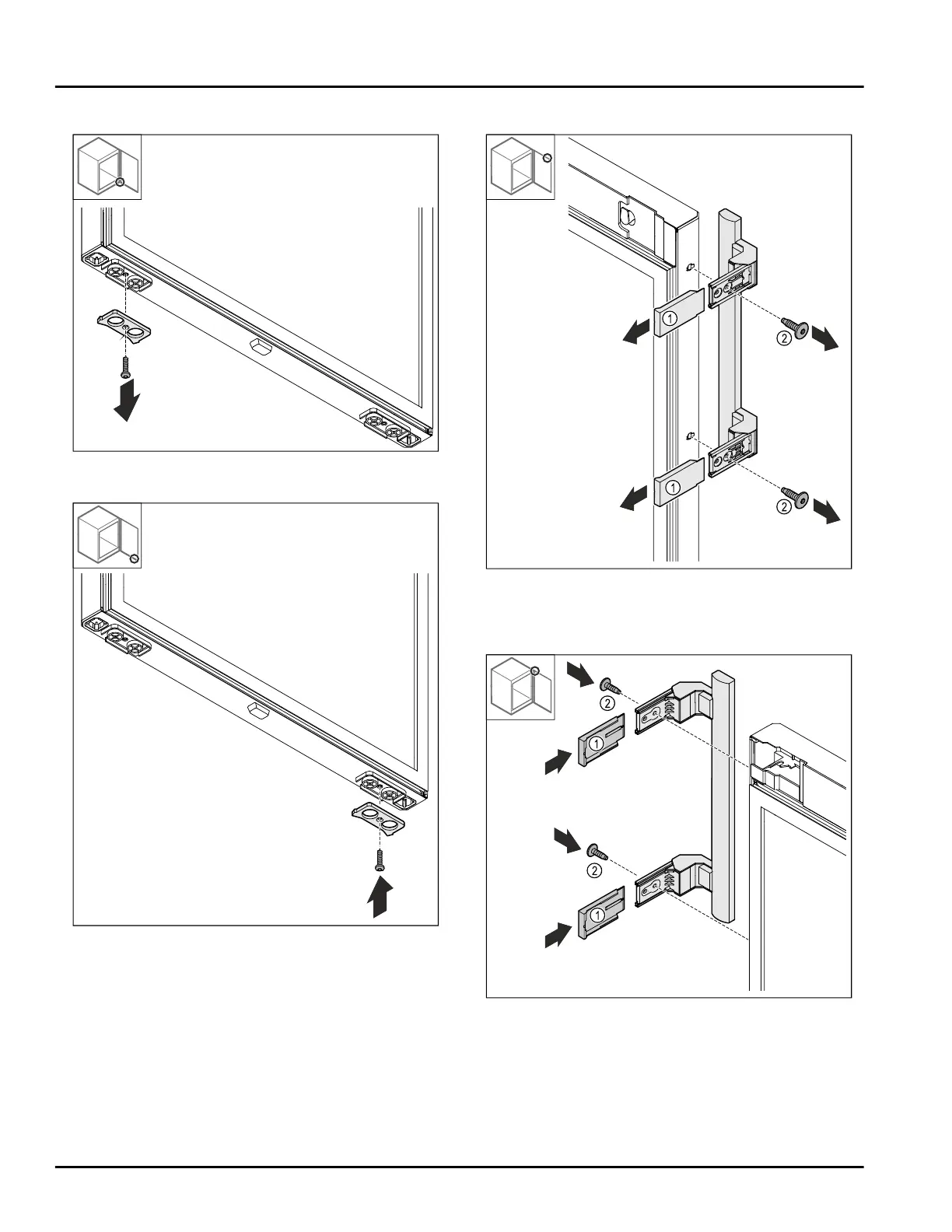 1
2
1
2
2
1
2
1