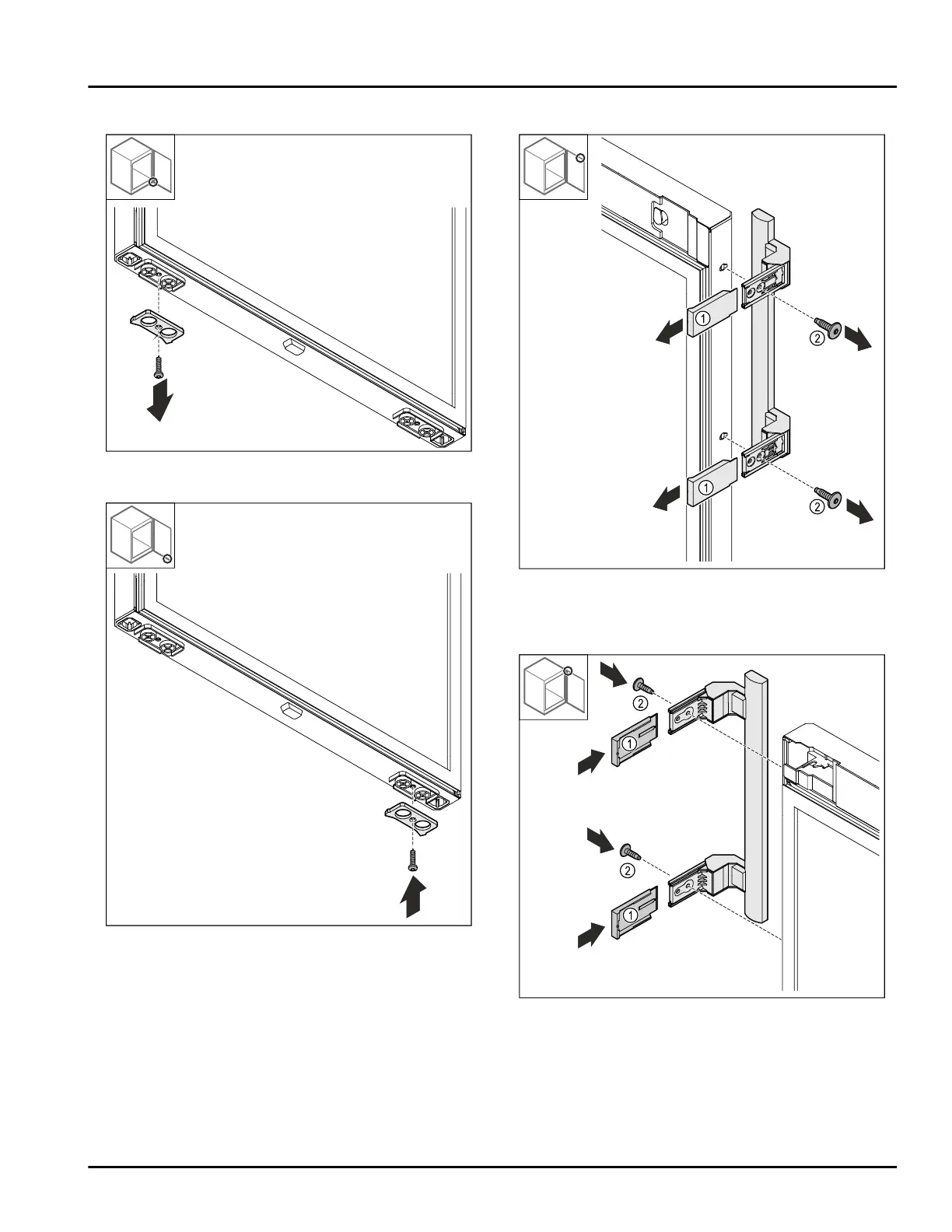 1
2
1
2
2
1
2
1