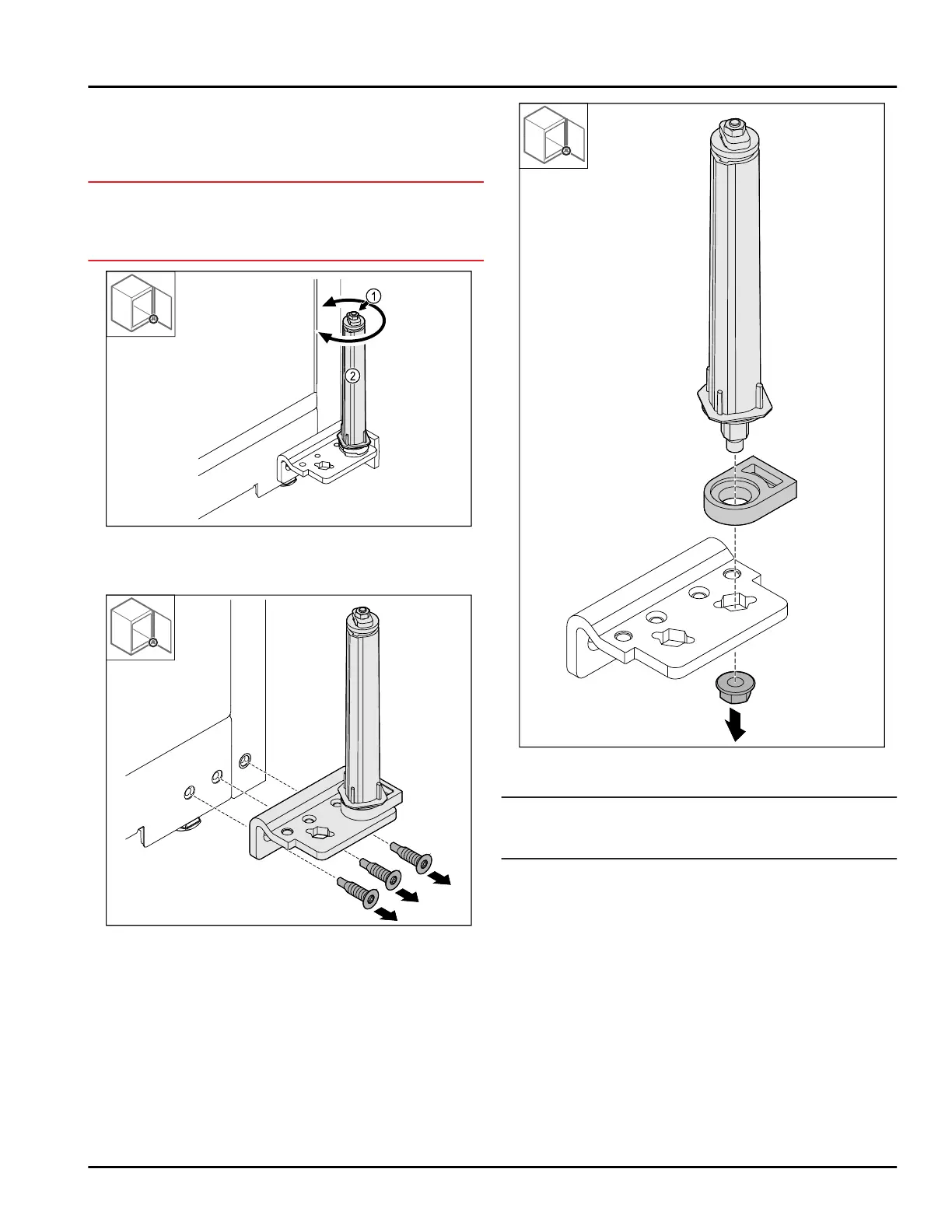 1

2