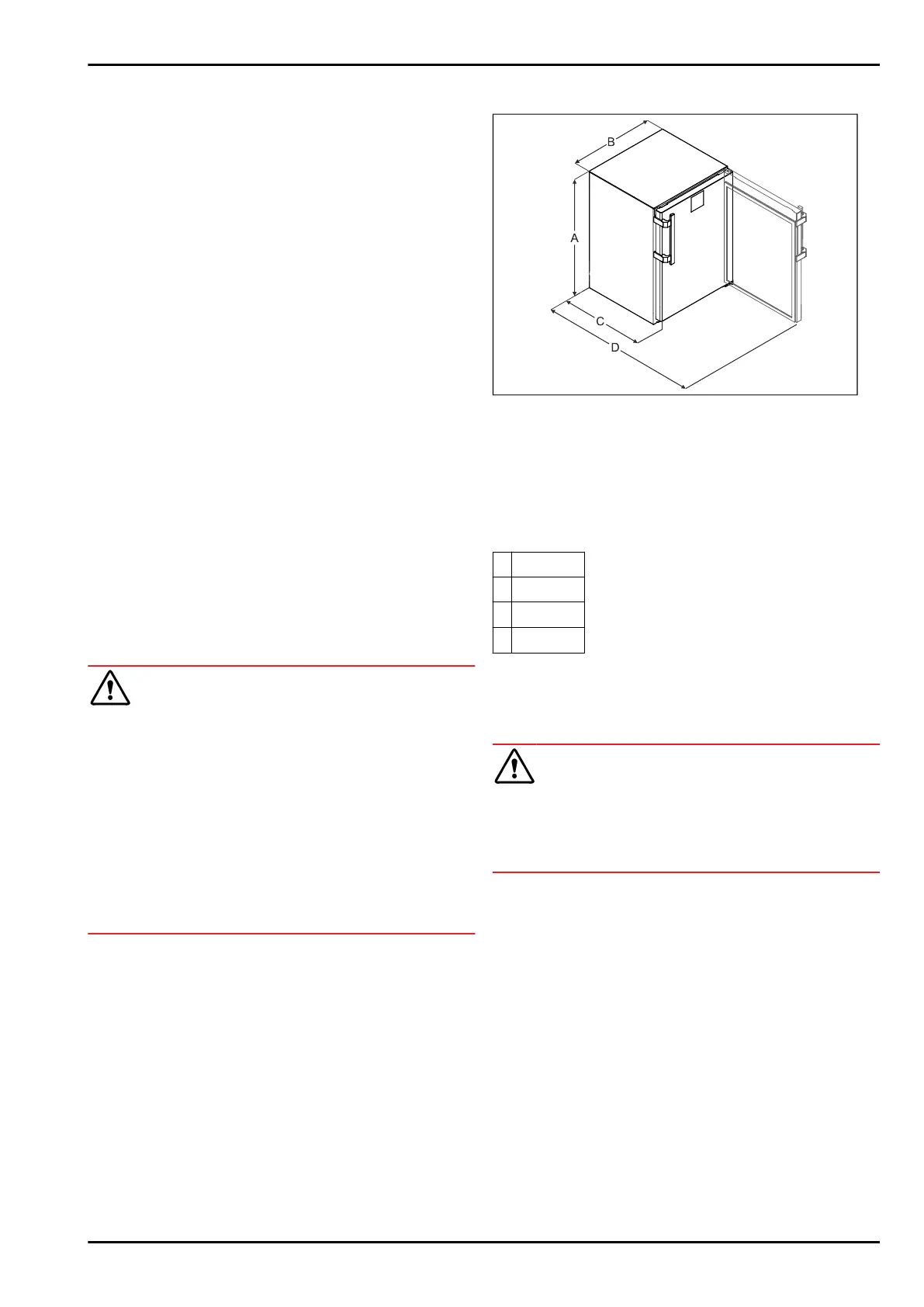 B

A

C

D