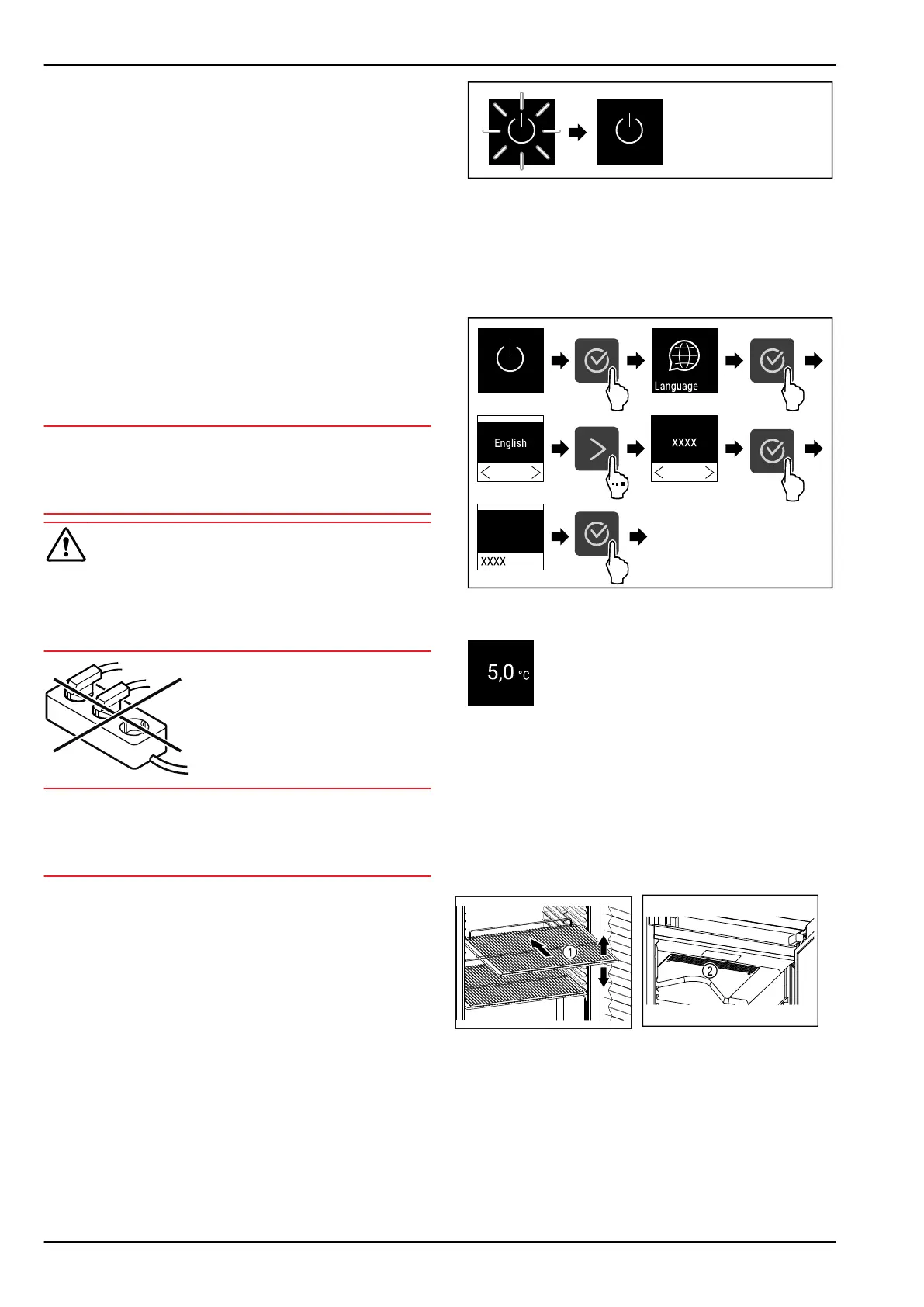 Language

English

XXXX

XXXX

5,0 °C

1

2