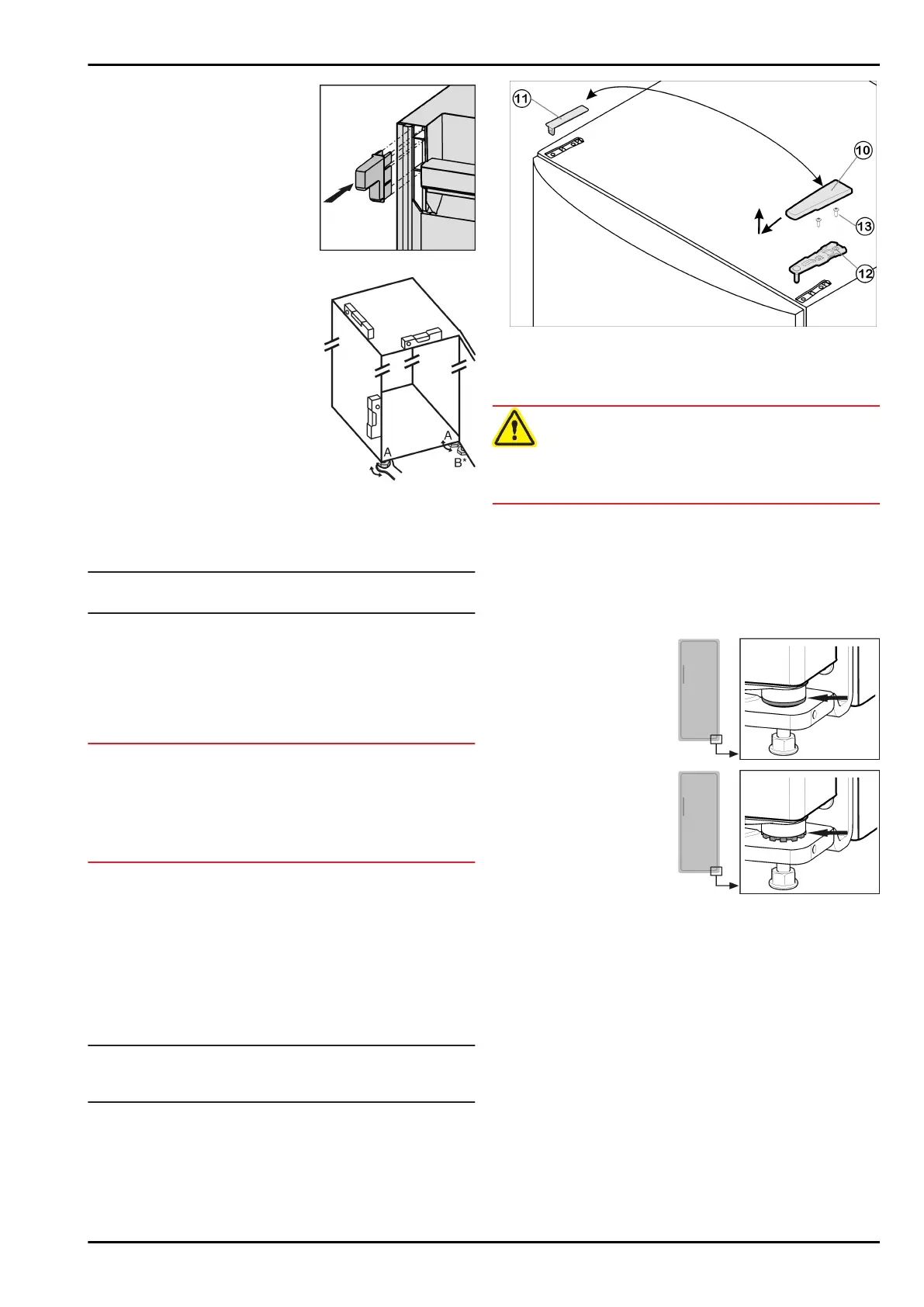 A

A

B*

11

10

13

12