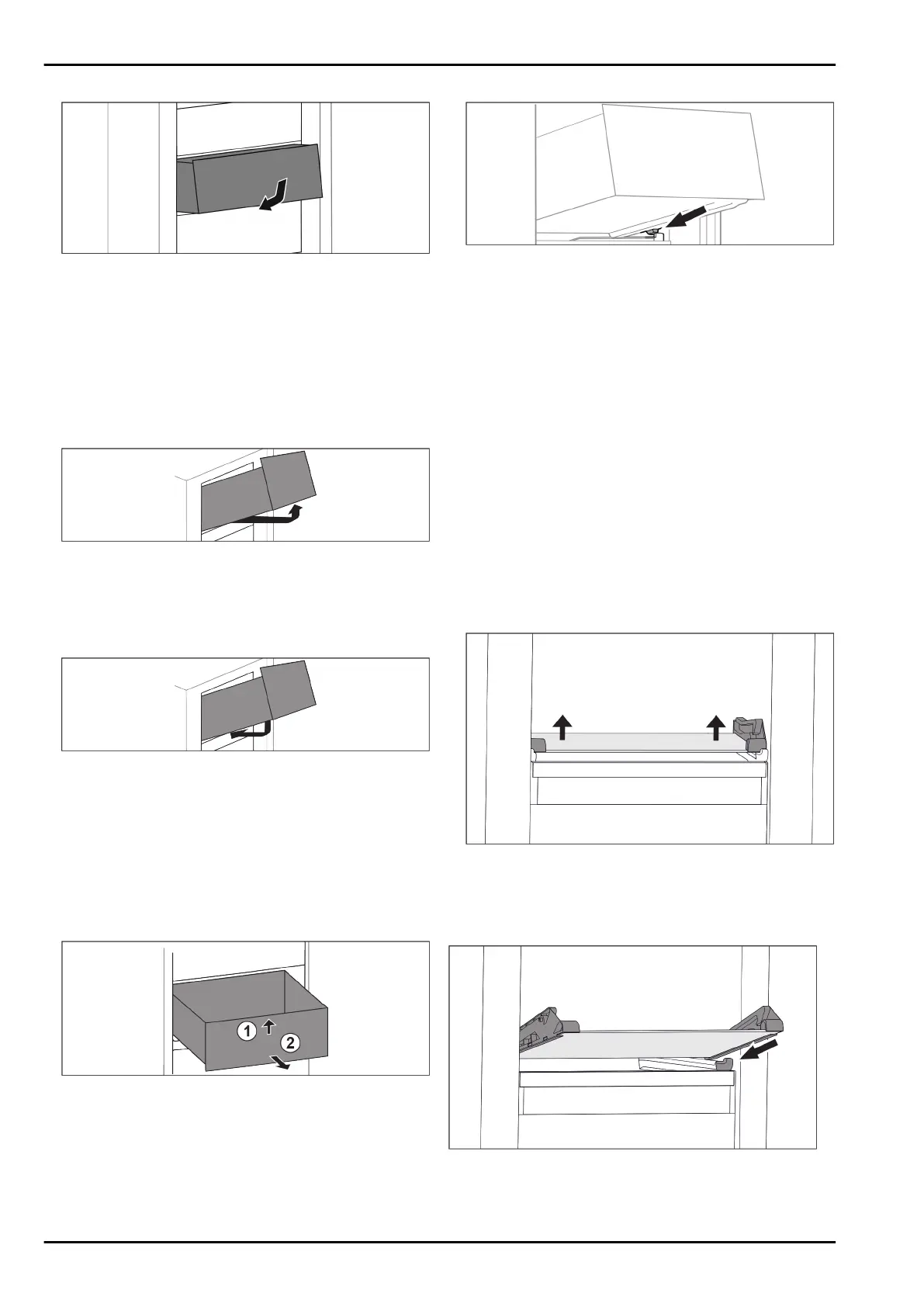 1

2