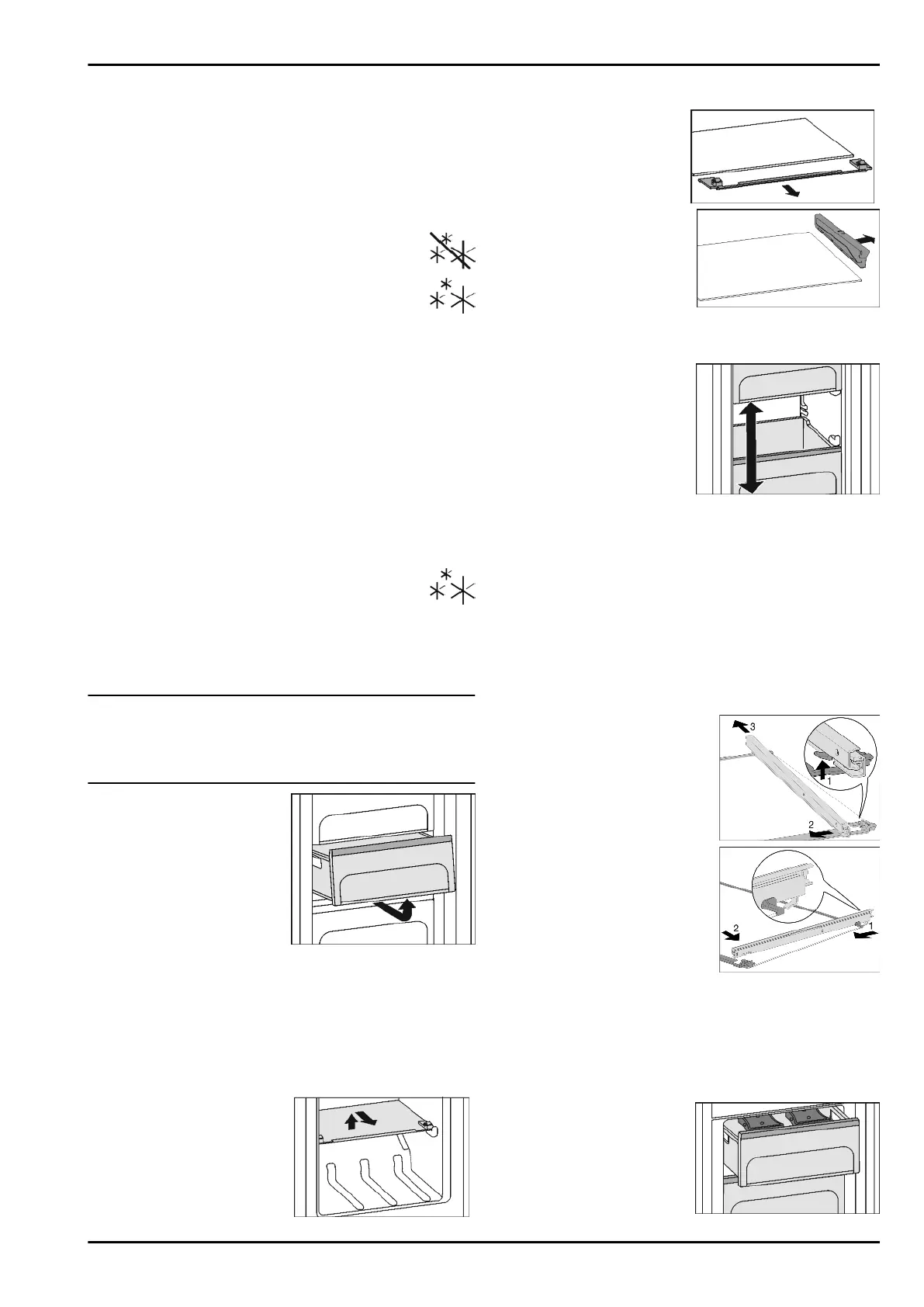 3

1

2

2

1