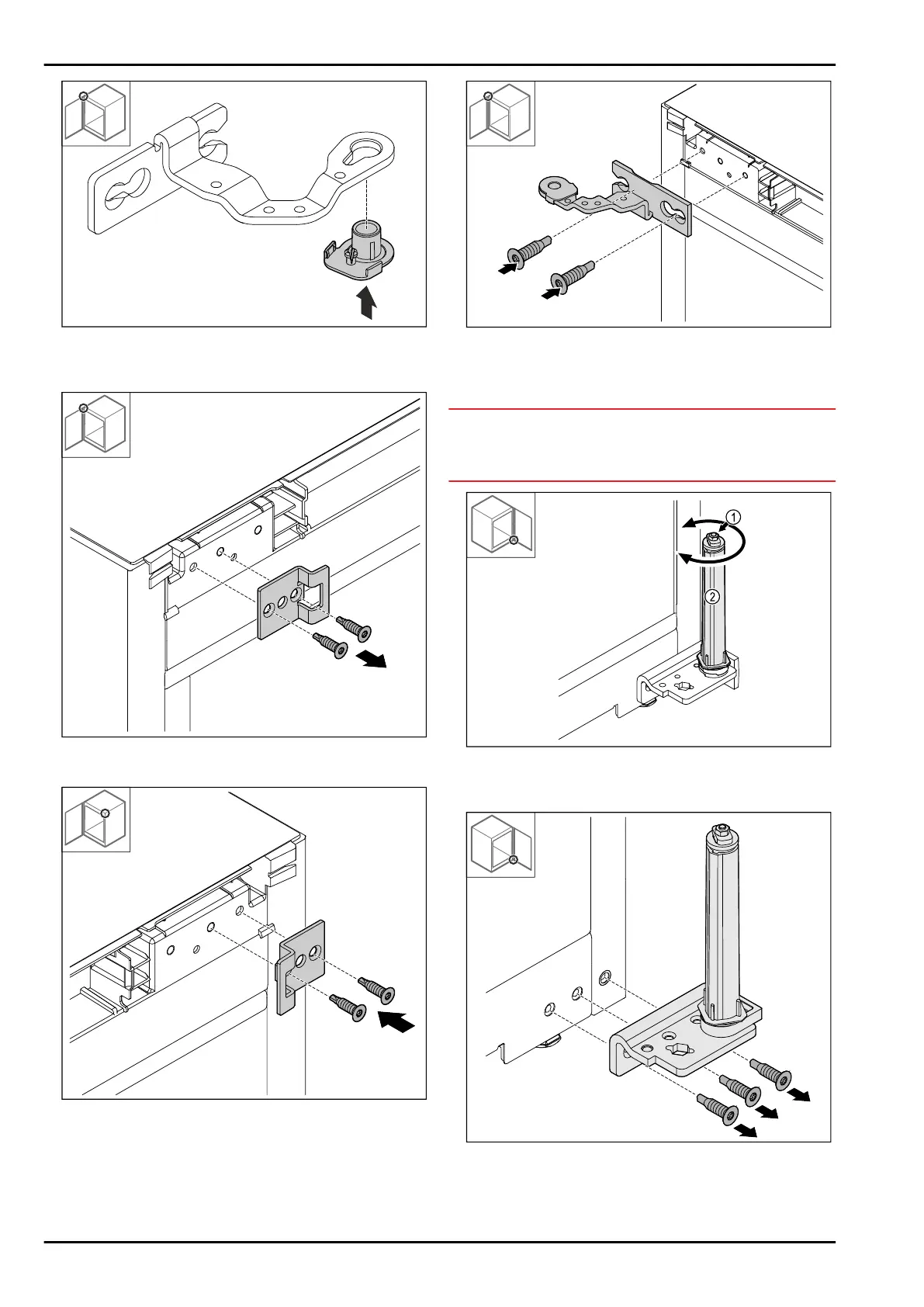 ①

②