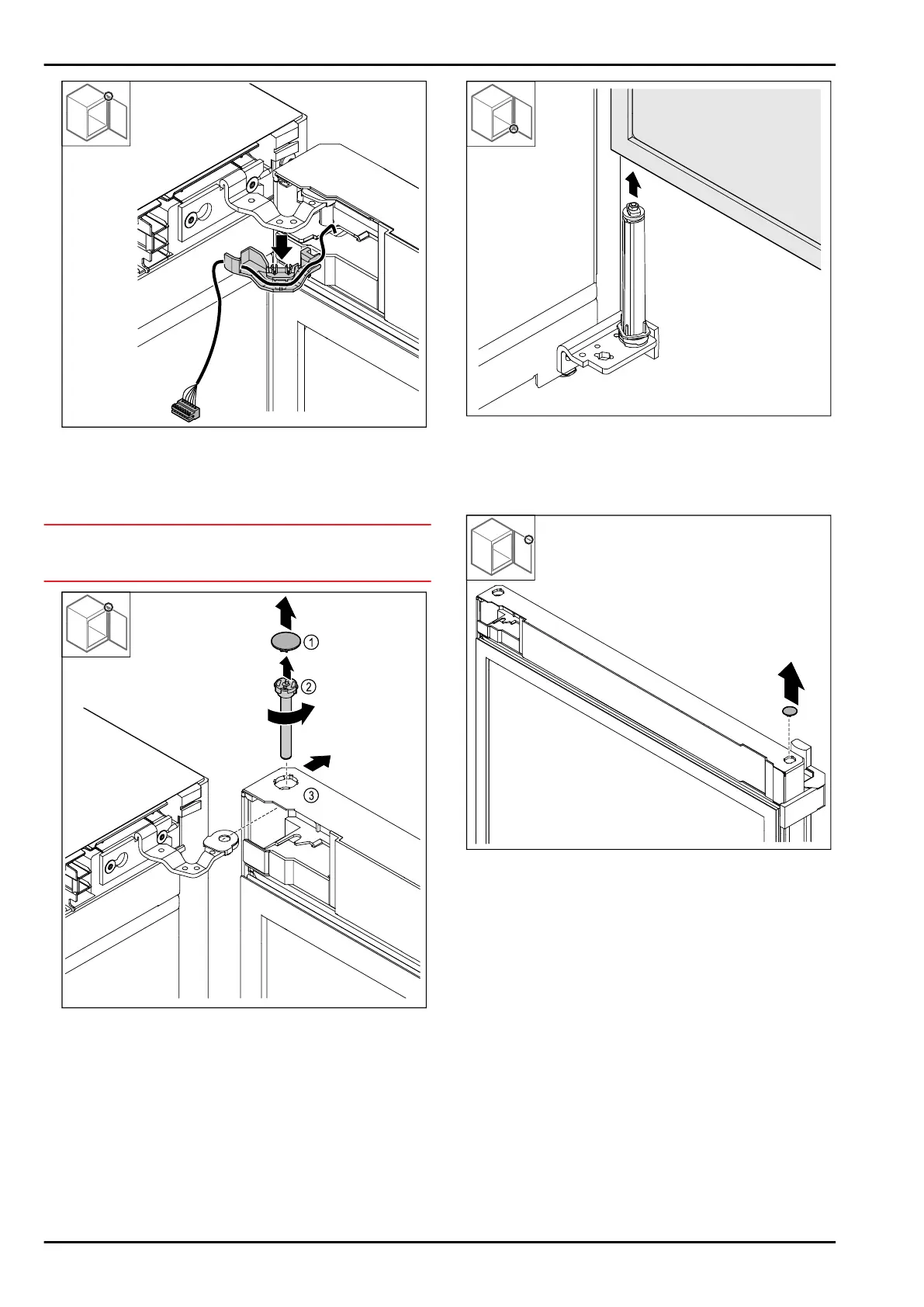 1

2

3