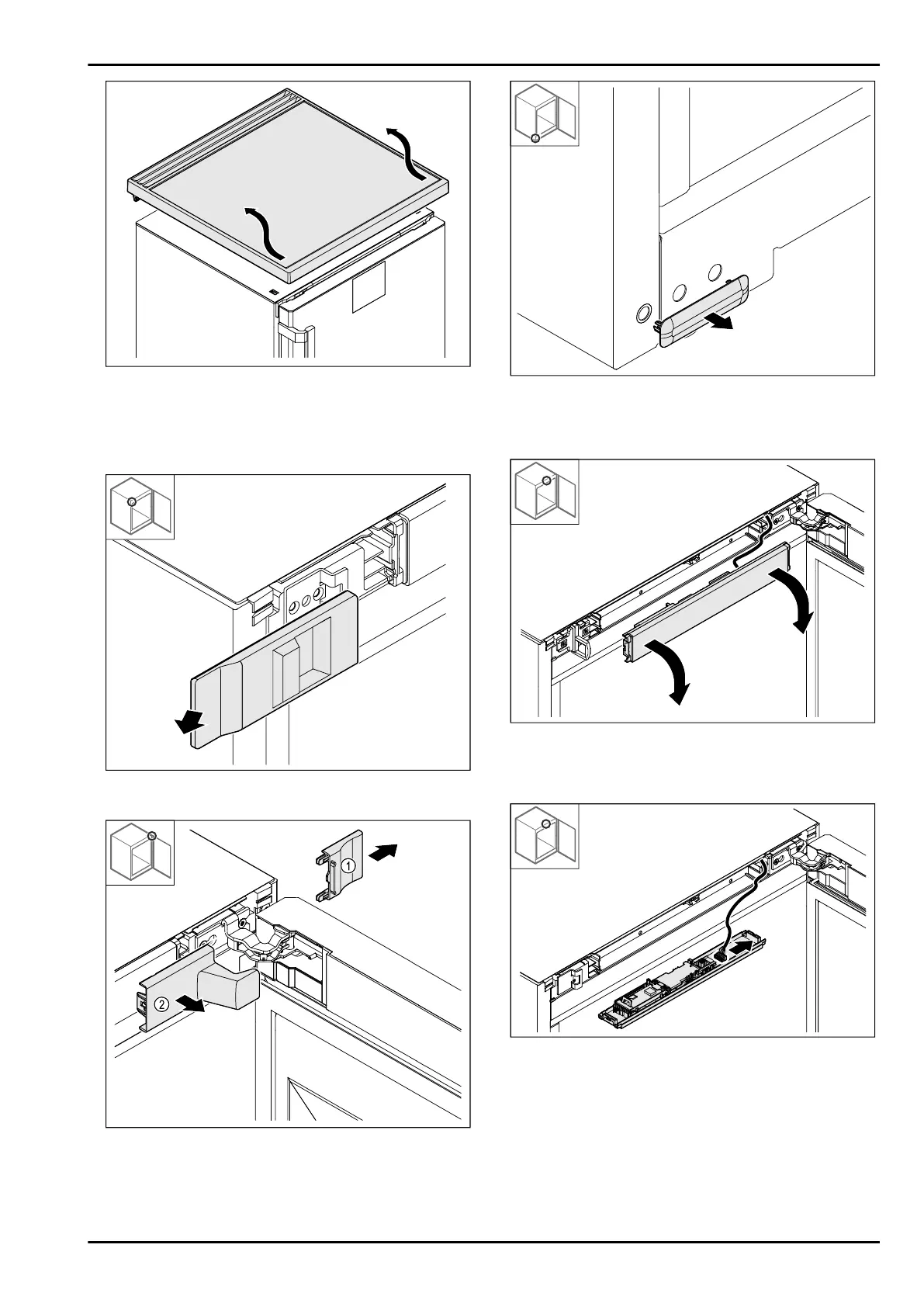 1

2