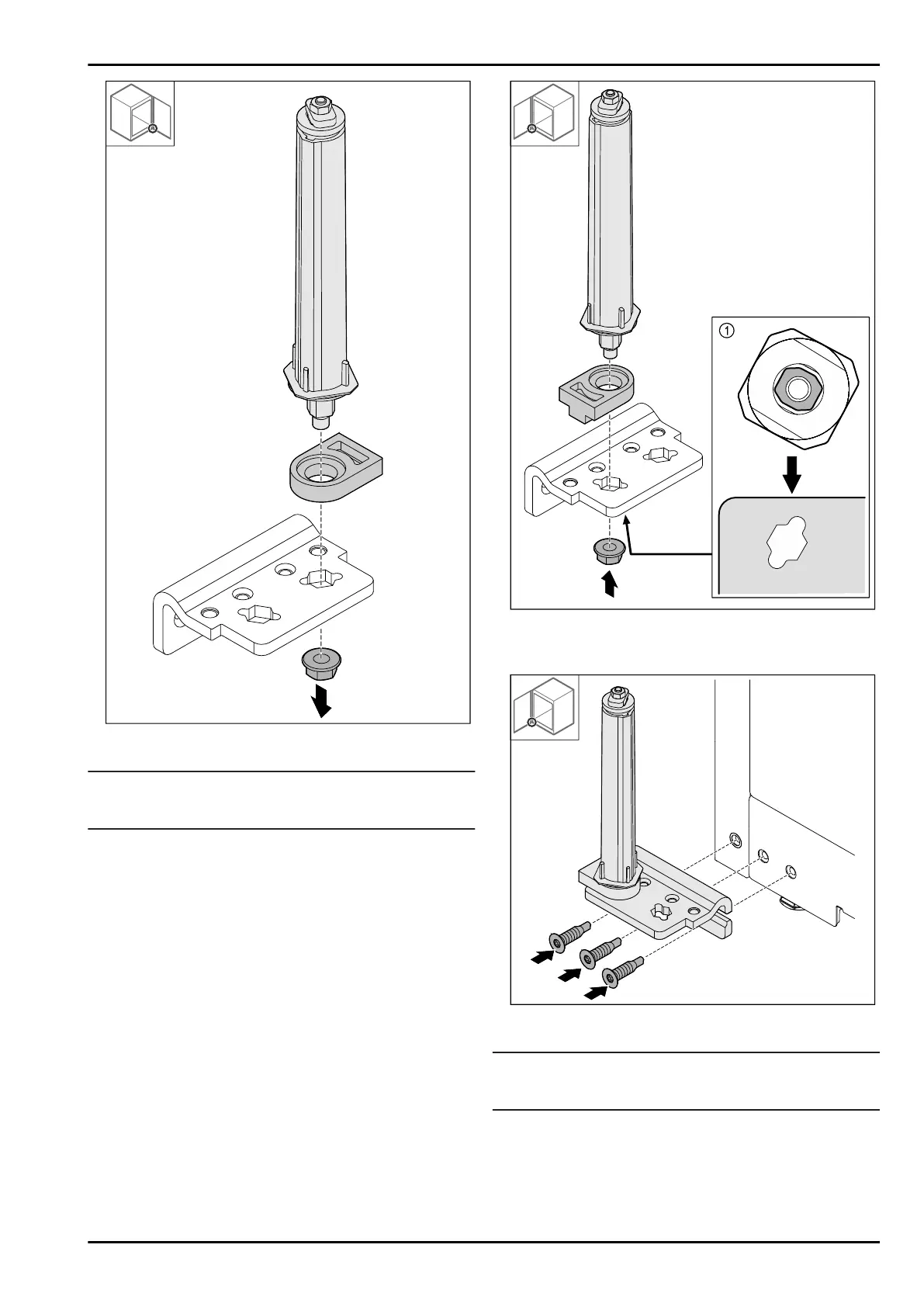 1