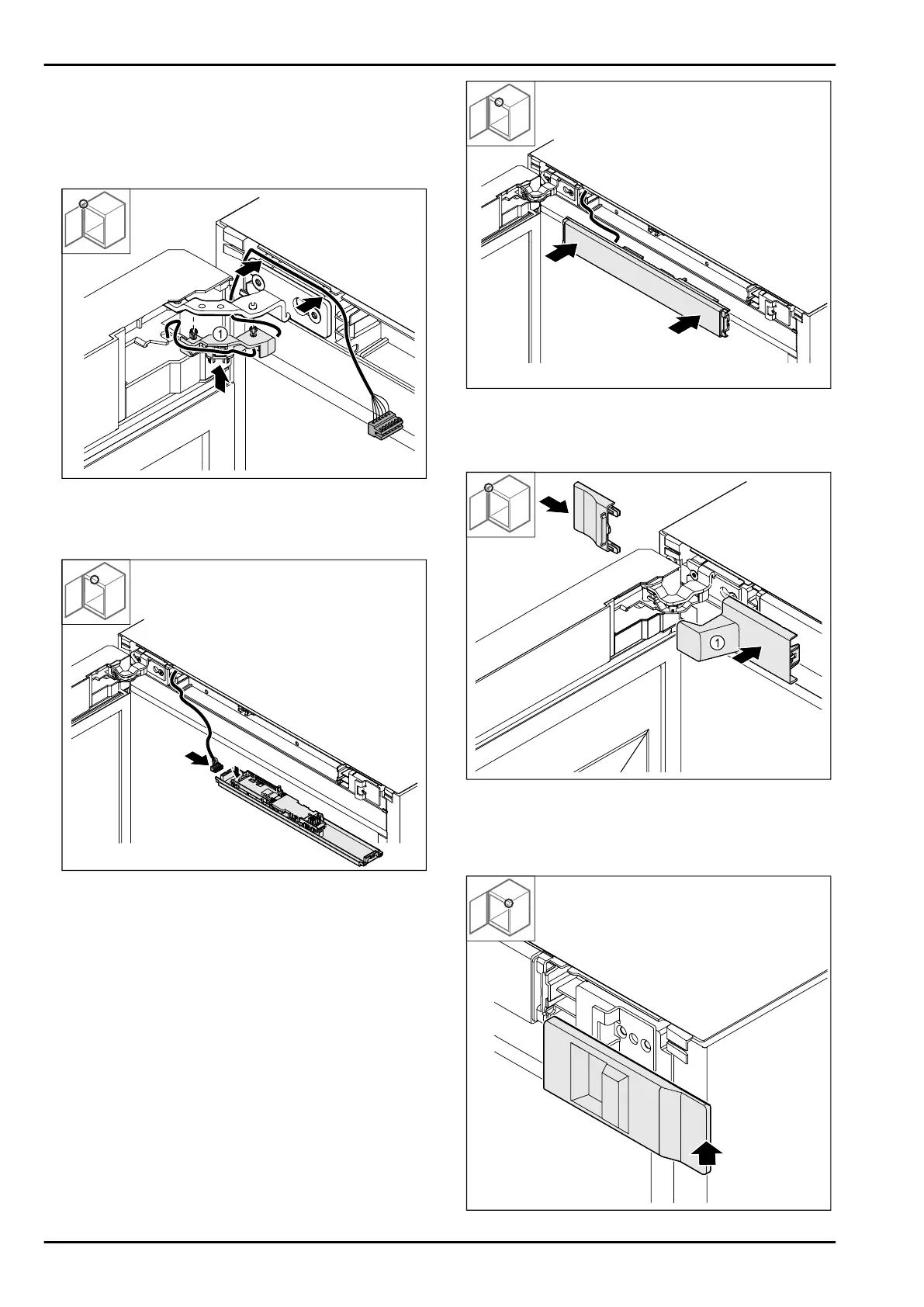 1

1