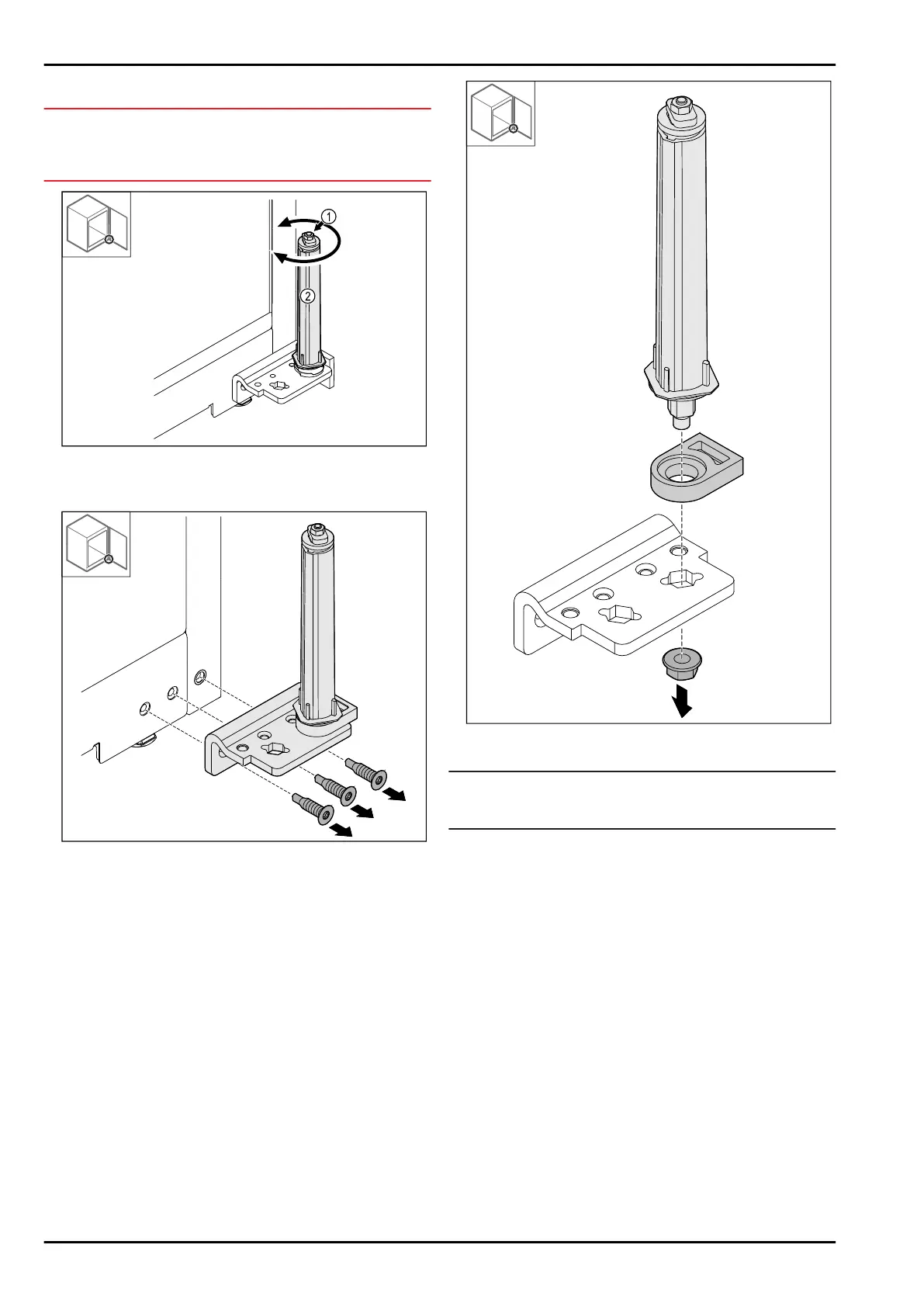 1

2