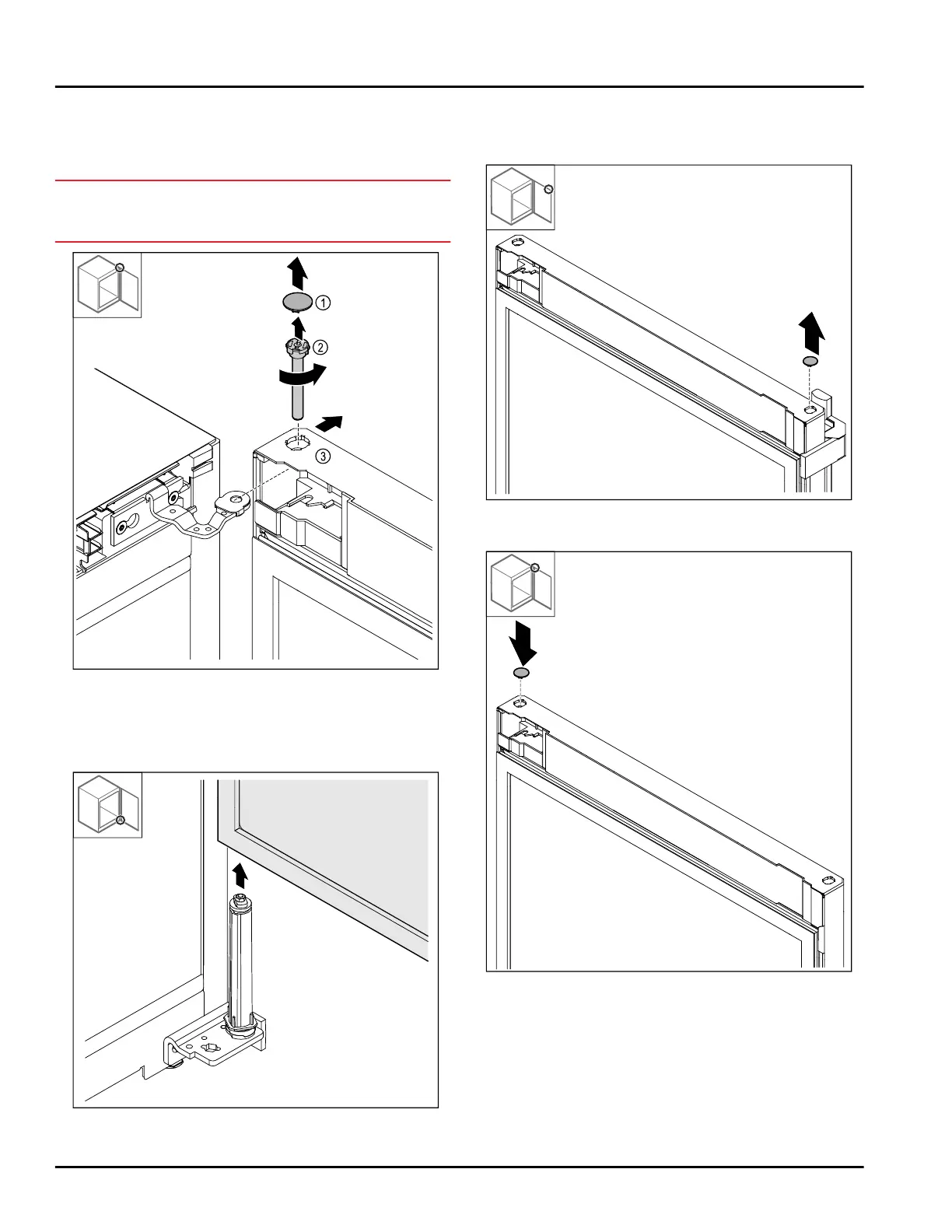 ①
②
③