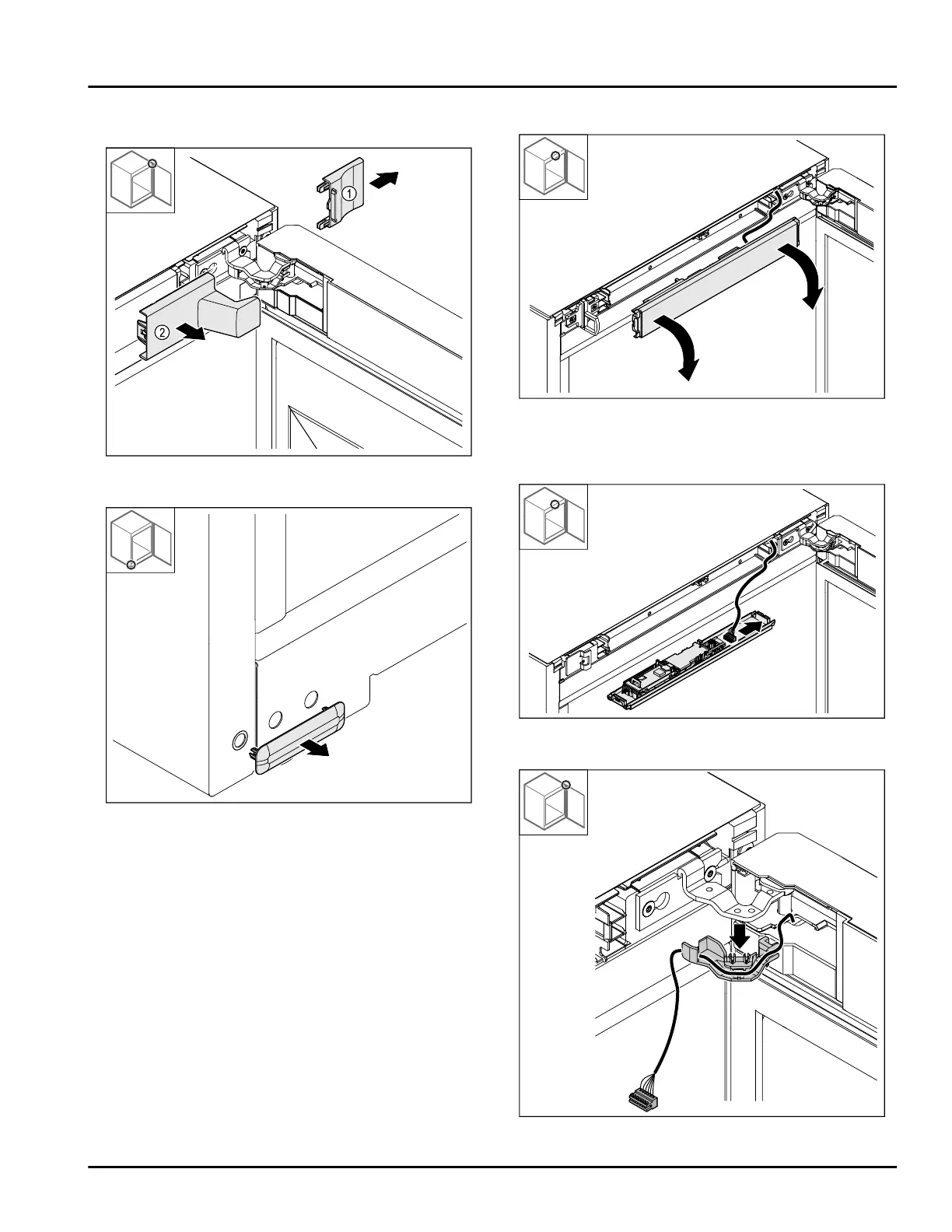 1
2