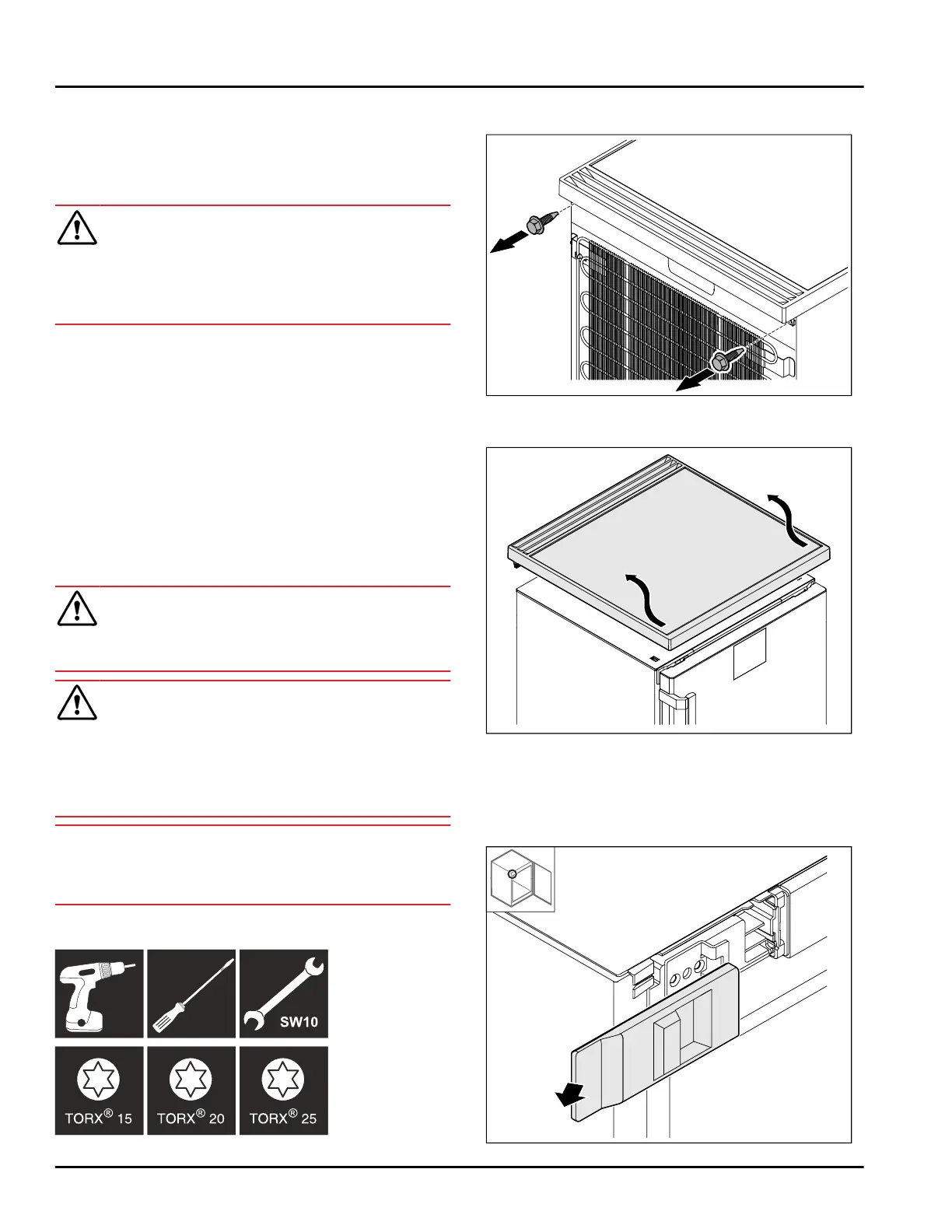 SW10

TORX® 15

TORX® 20

TORX® 25