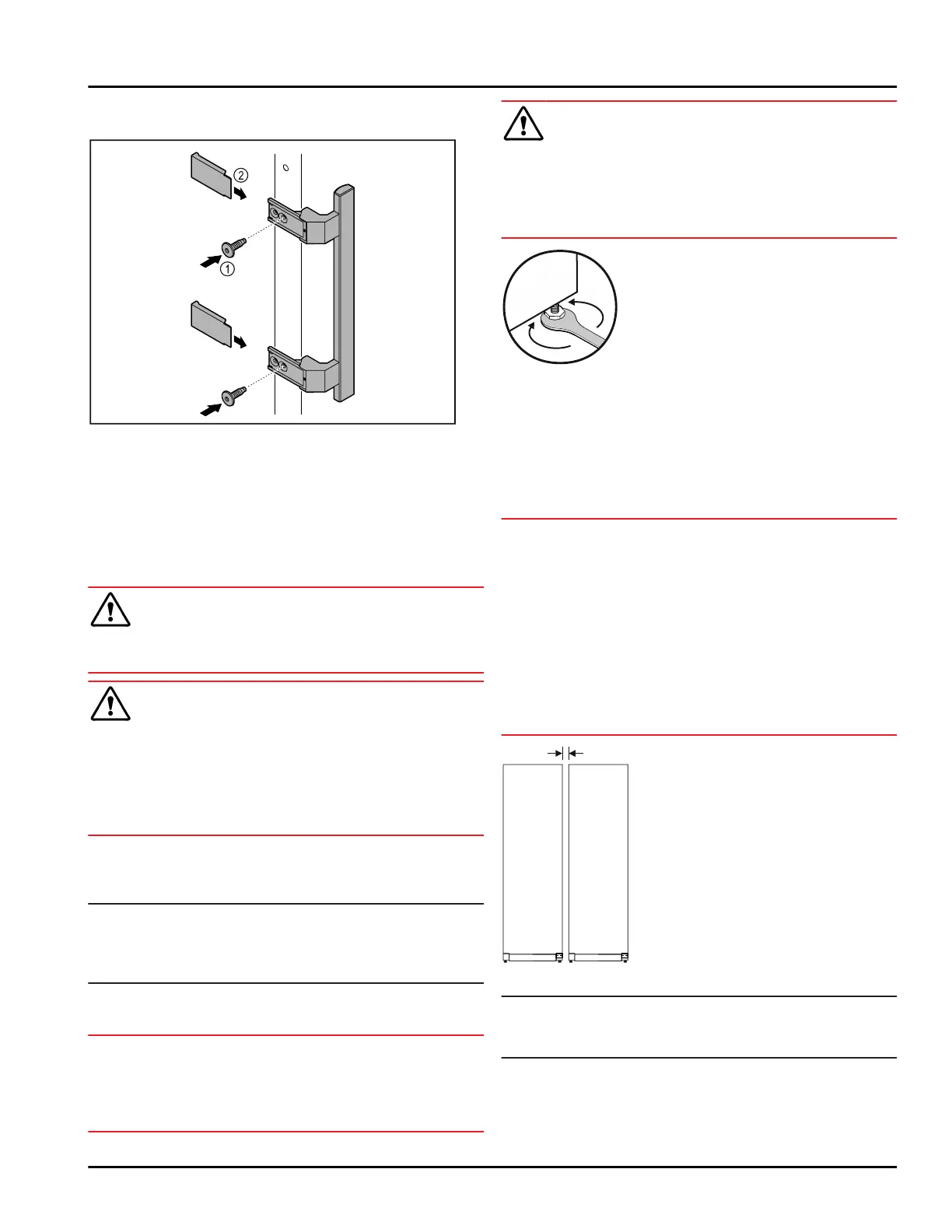 ②

①