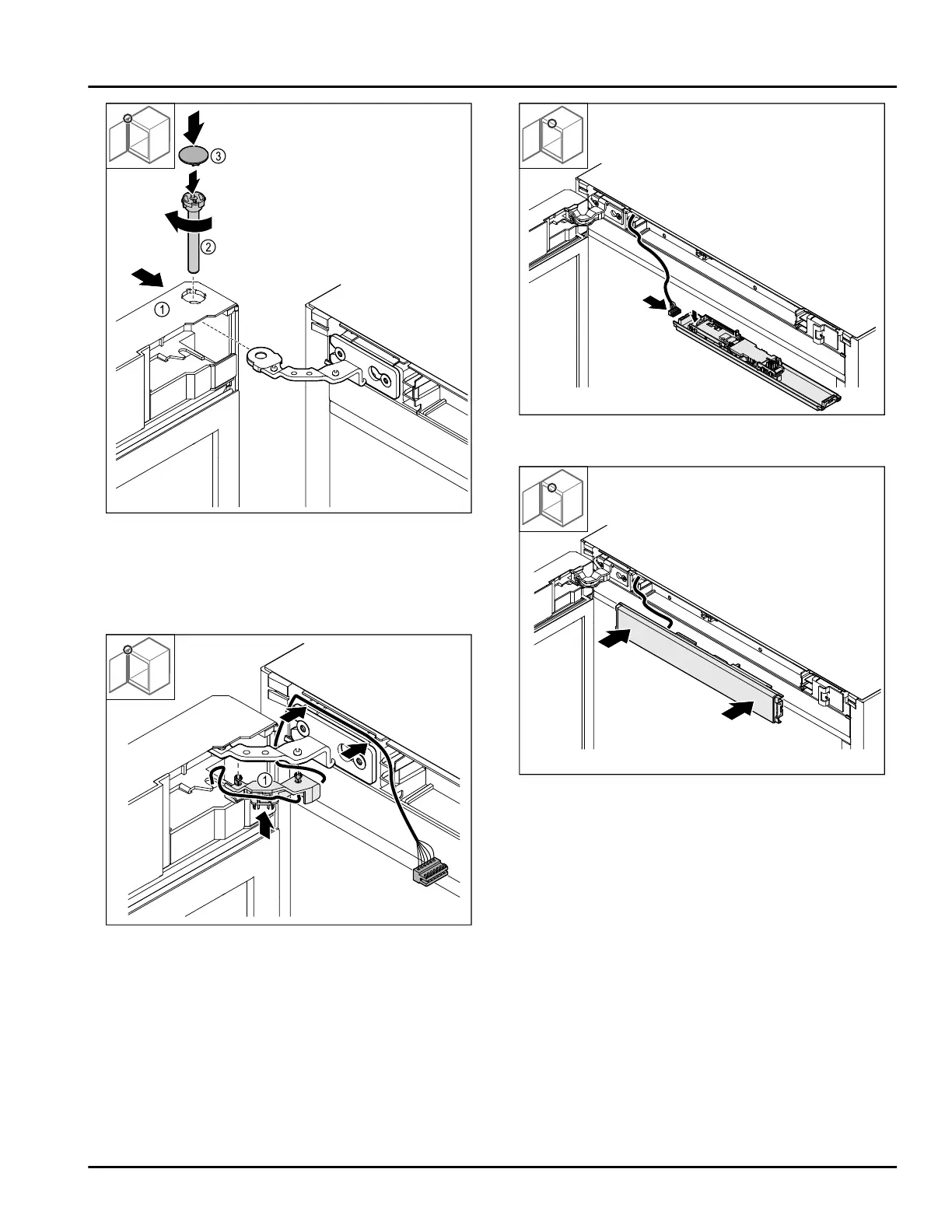 ③

②

①

①