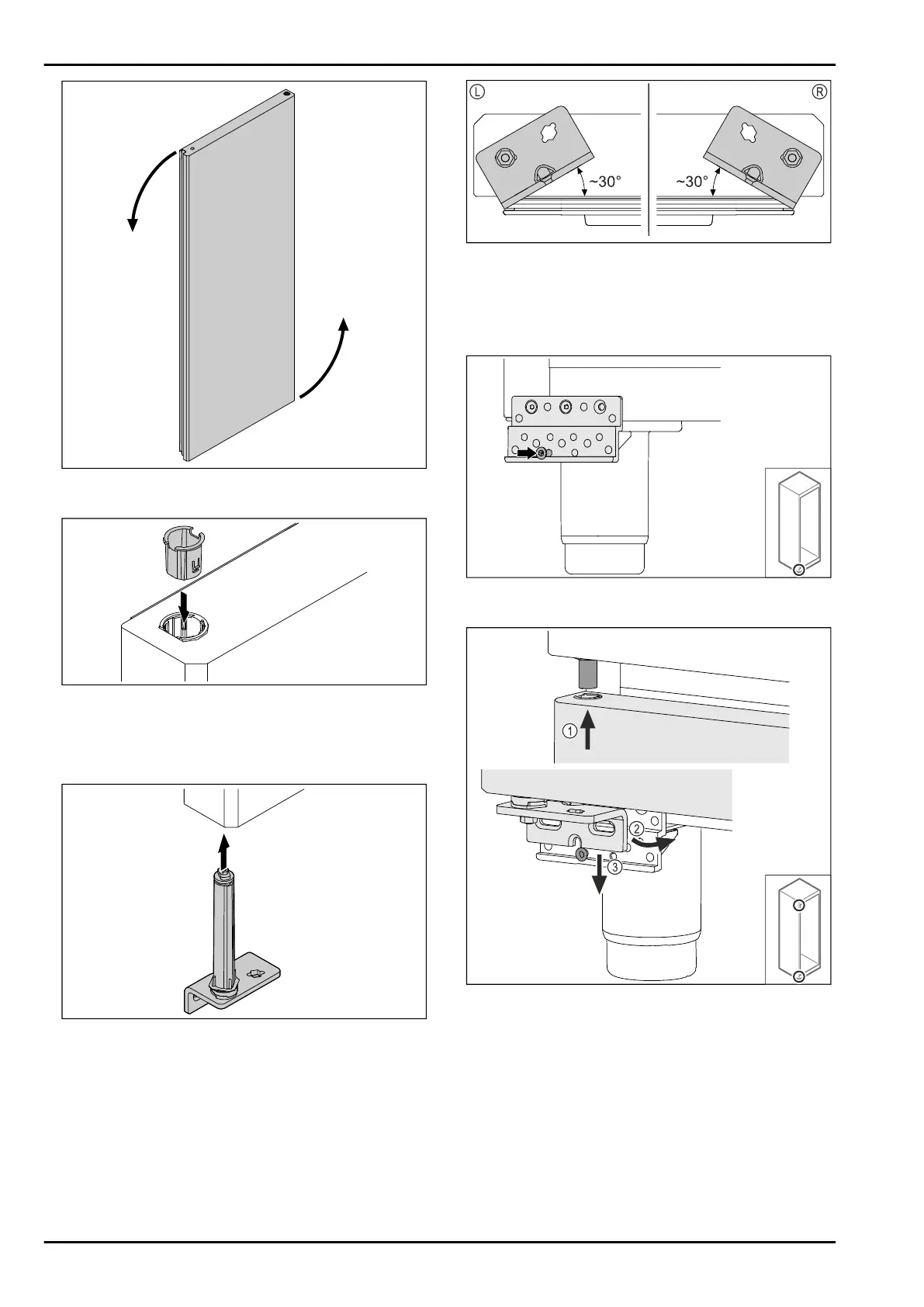 L

R

~30°

~30°

1

2

3