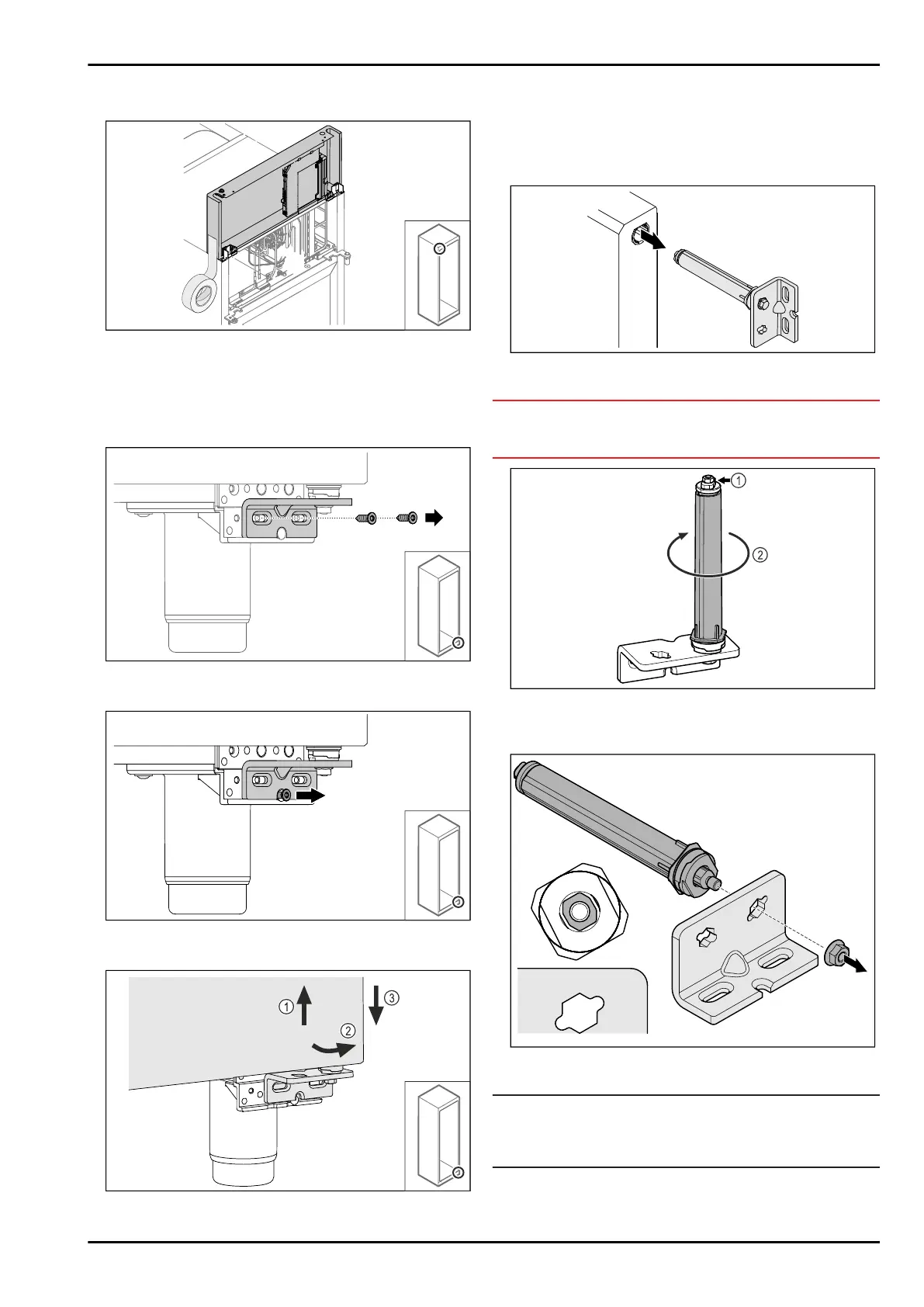 ①

②

①

②

③