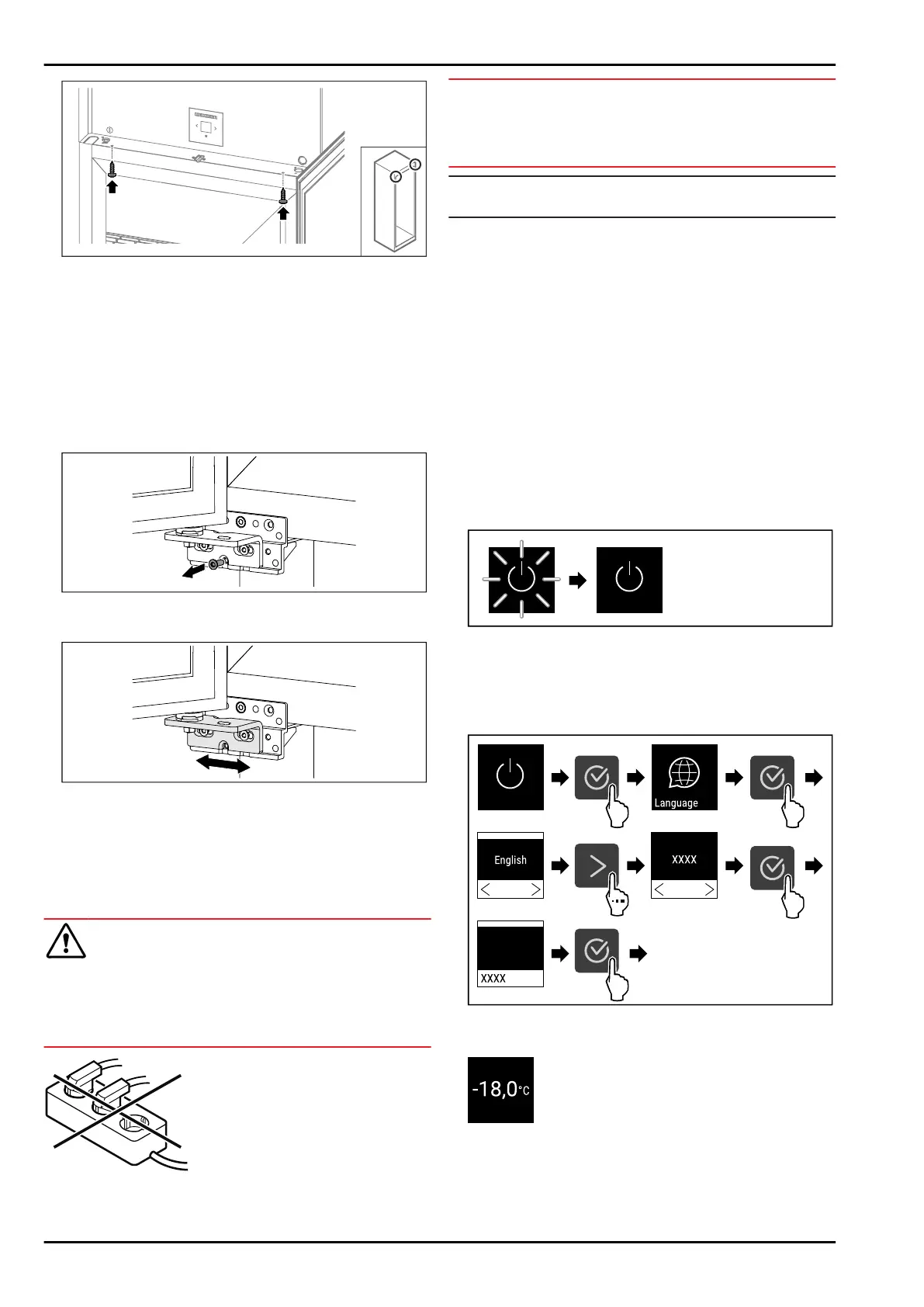 1

Language

English

XXXX

XXXX

-18,0°C