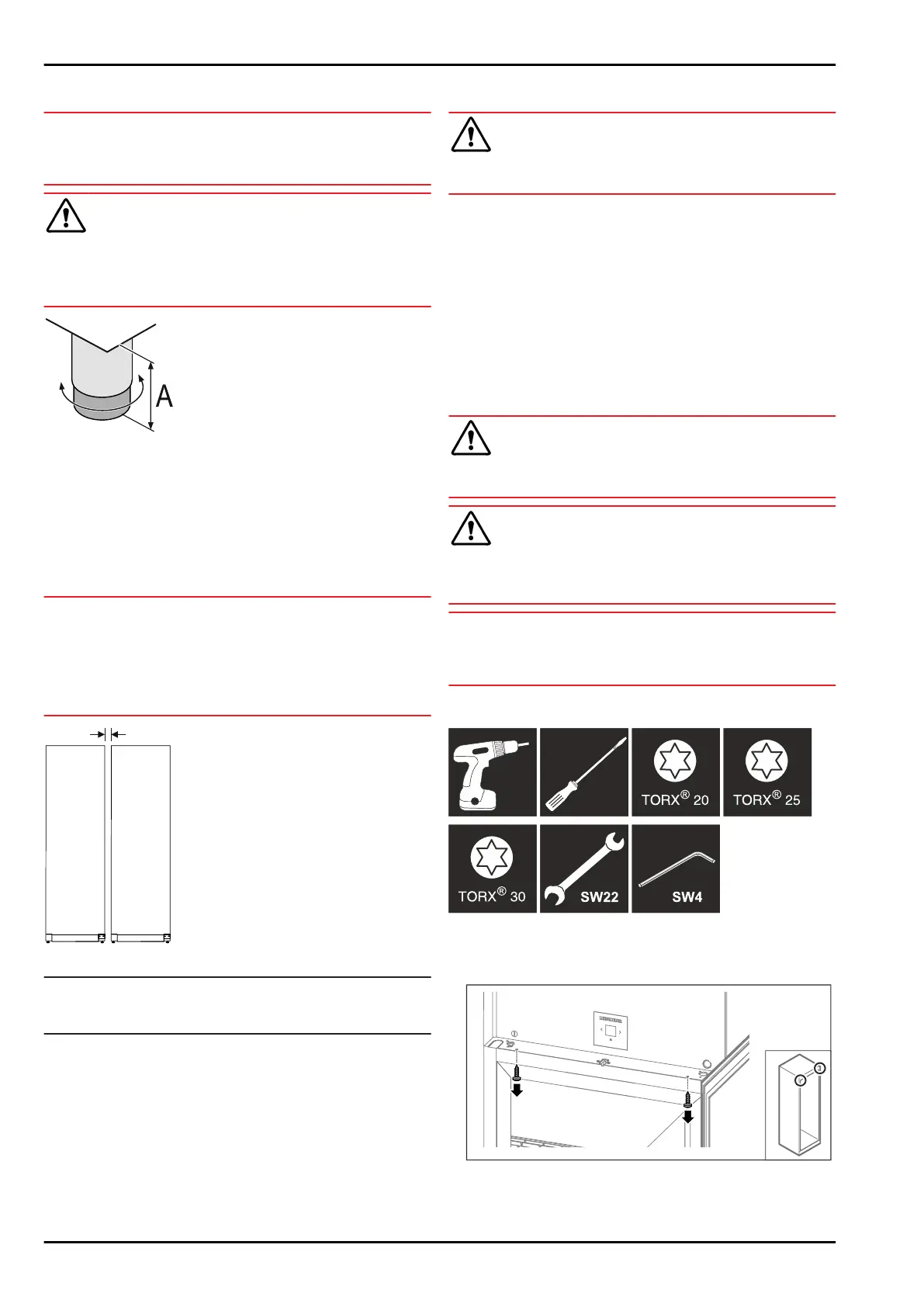 A

TORX® 20

TORX® 25

TORX® 30

SW22

SW4