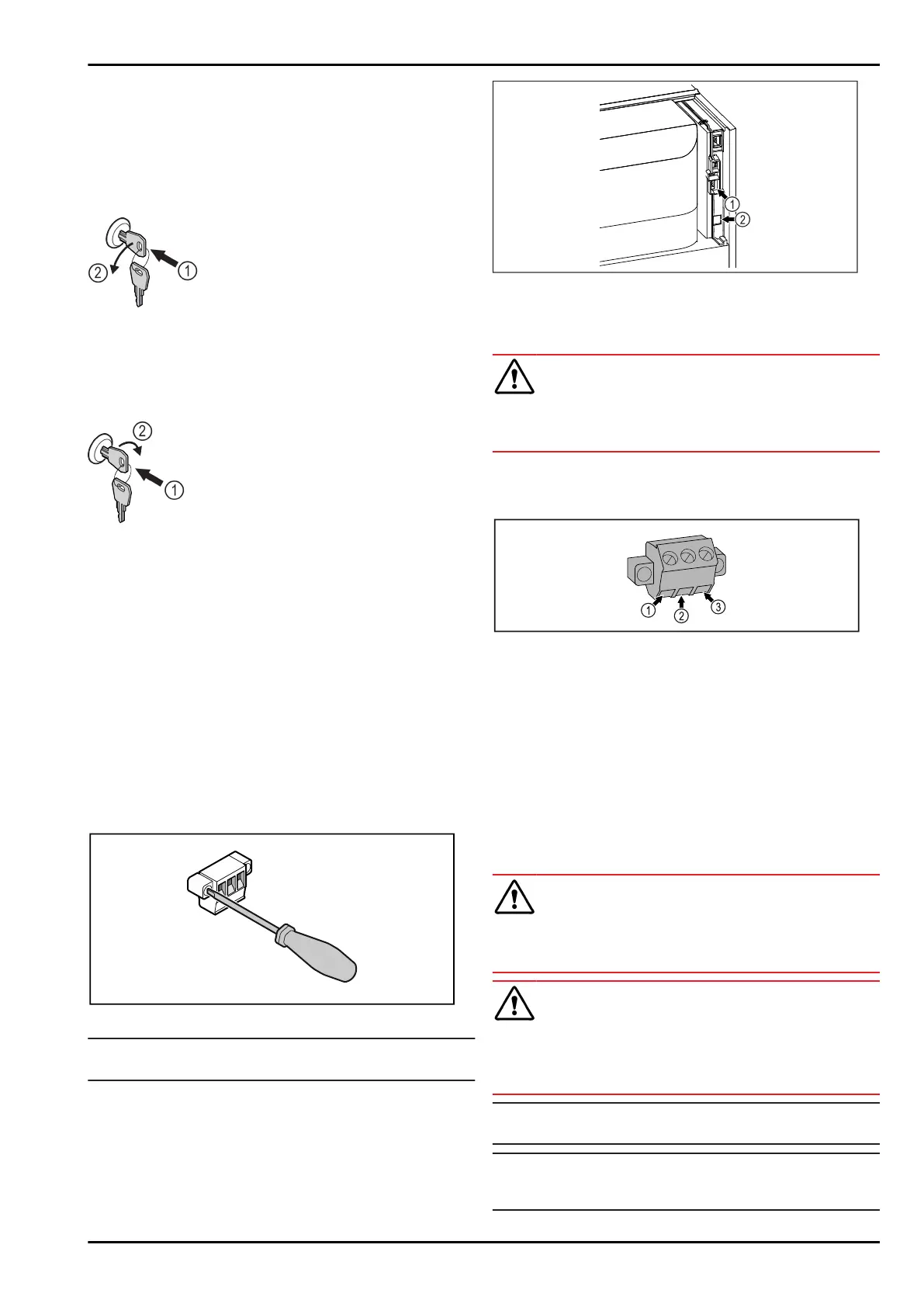 ②
①

②
①

①
②

①
②
③