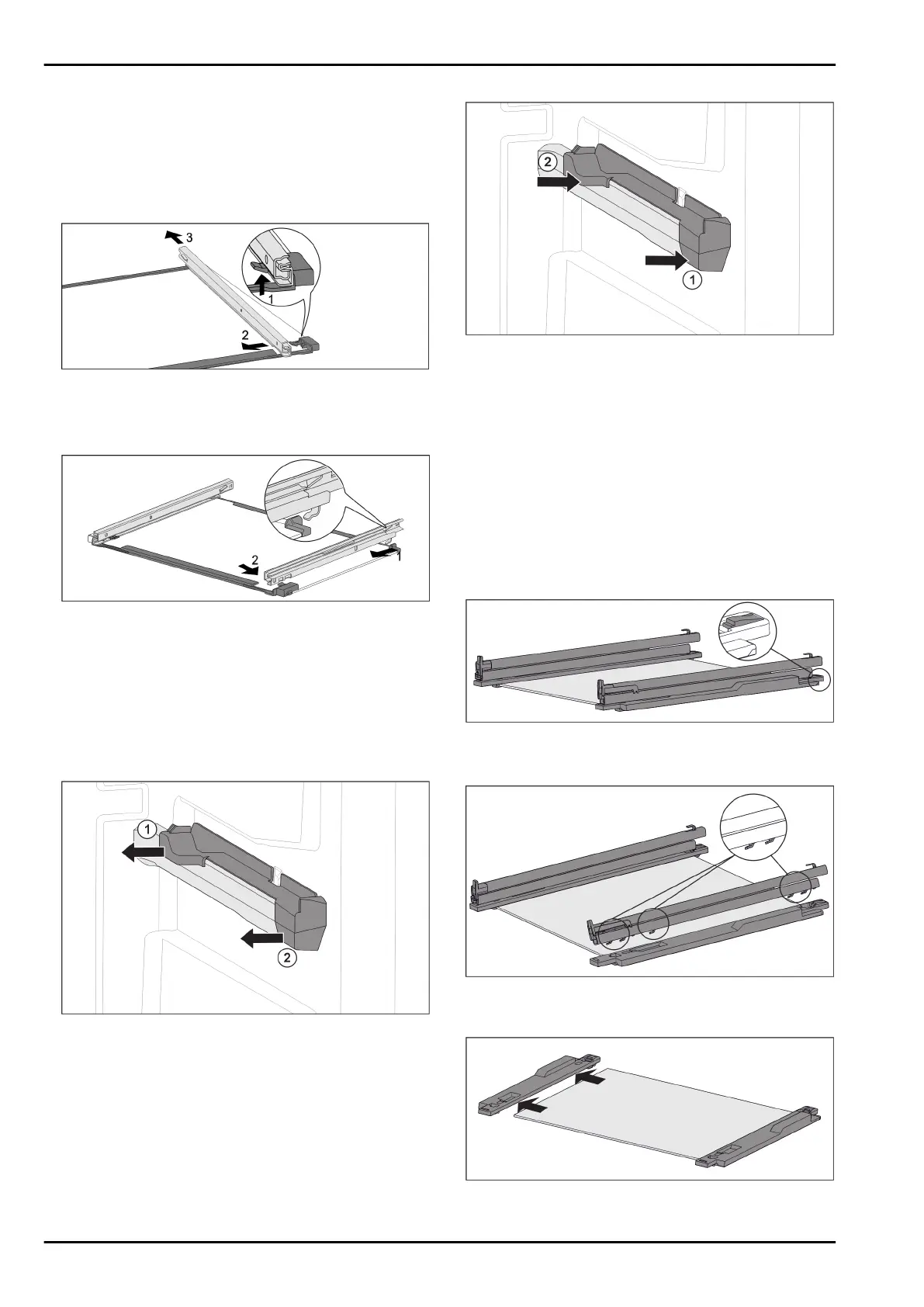 3

1

2

2

1

1

2

2

1