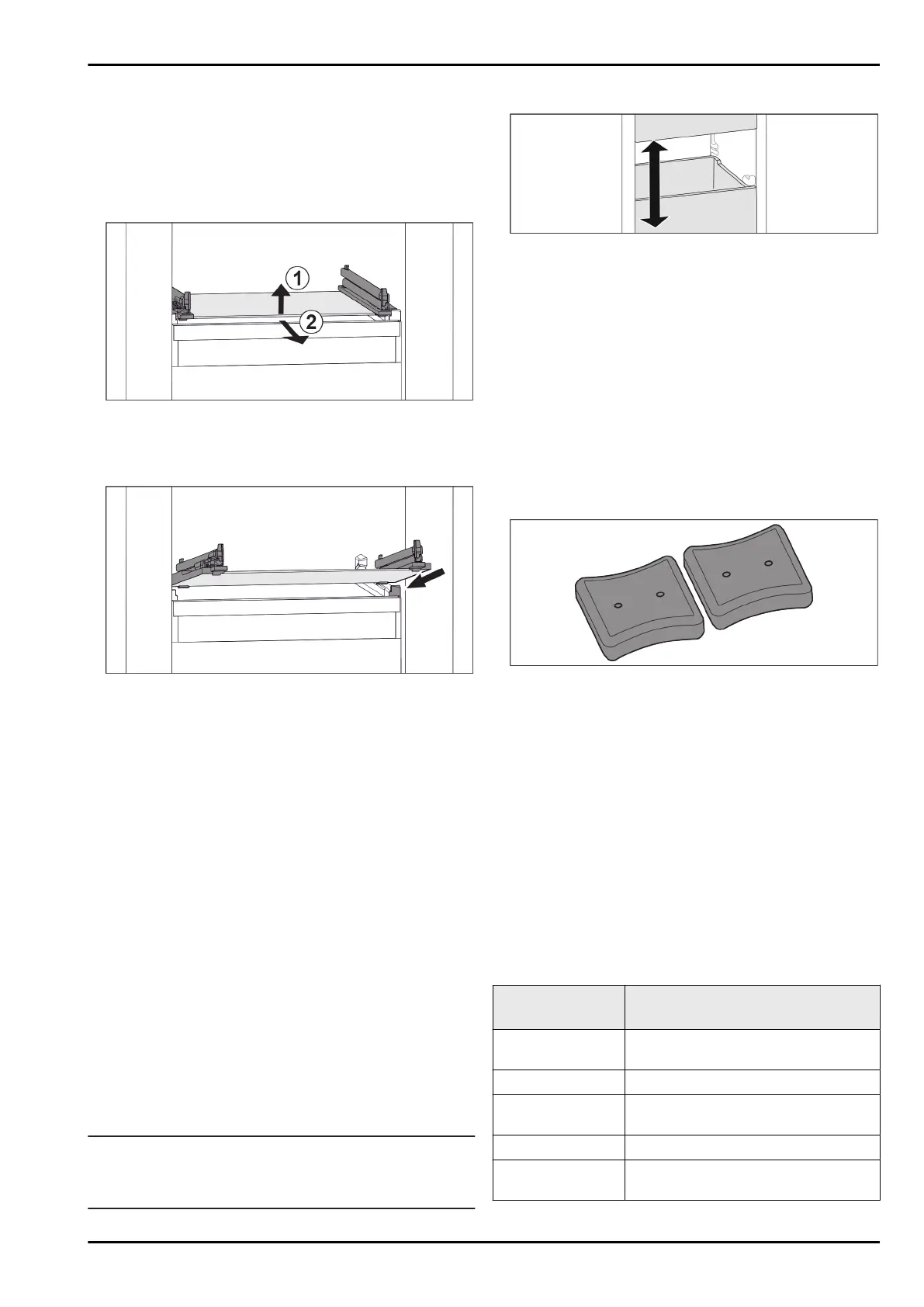 1

2