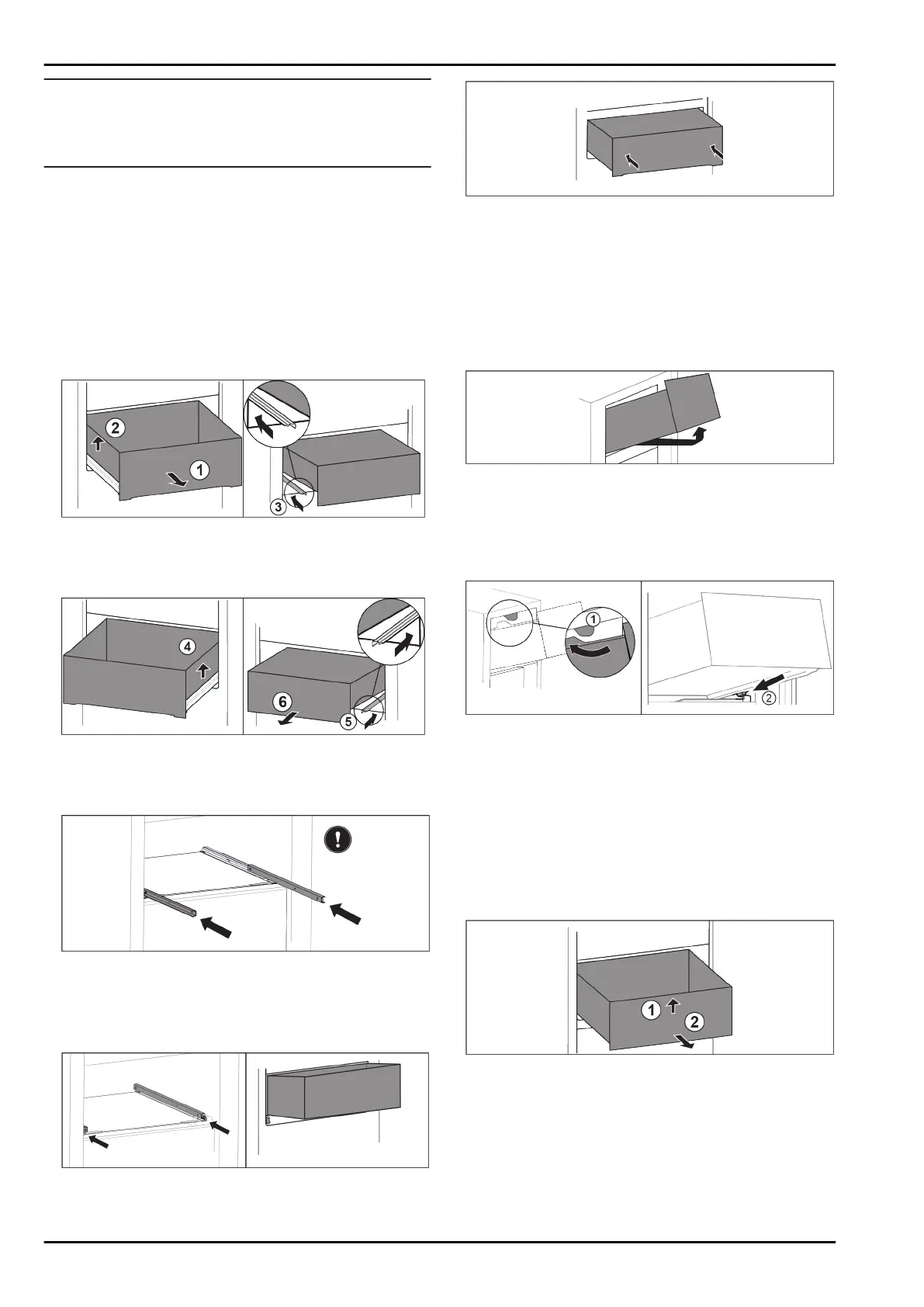 2

1

3

4

6

5

1

2

1

2