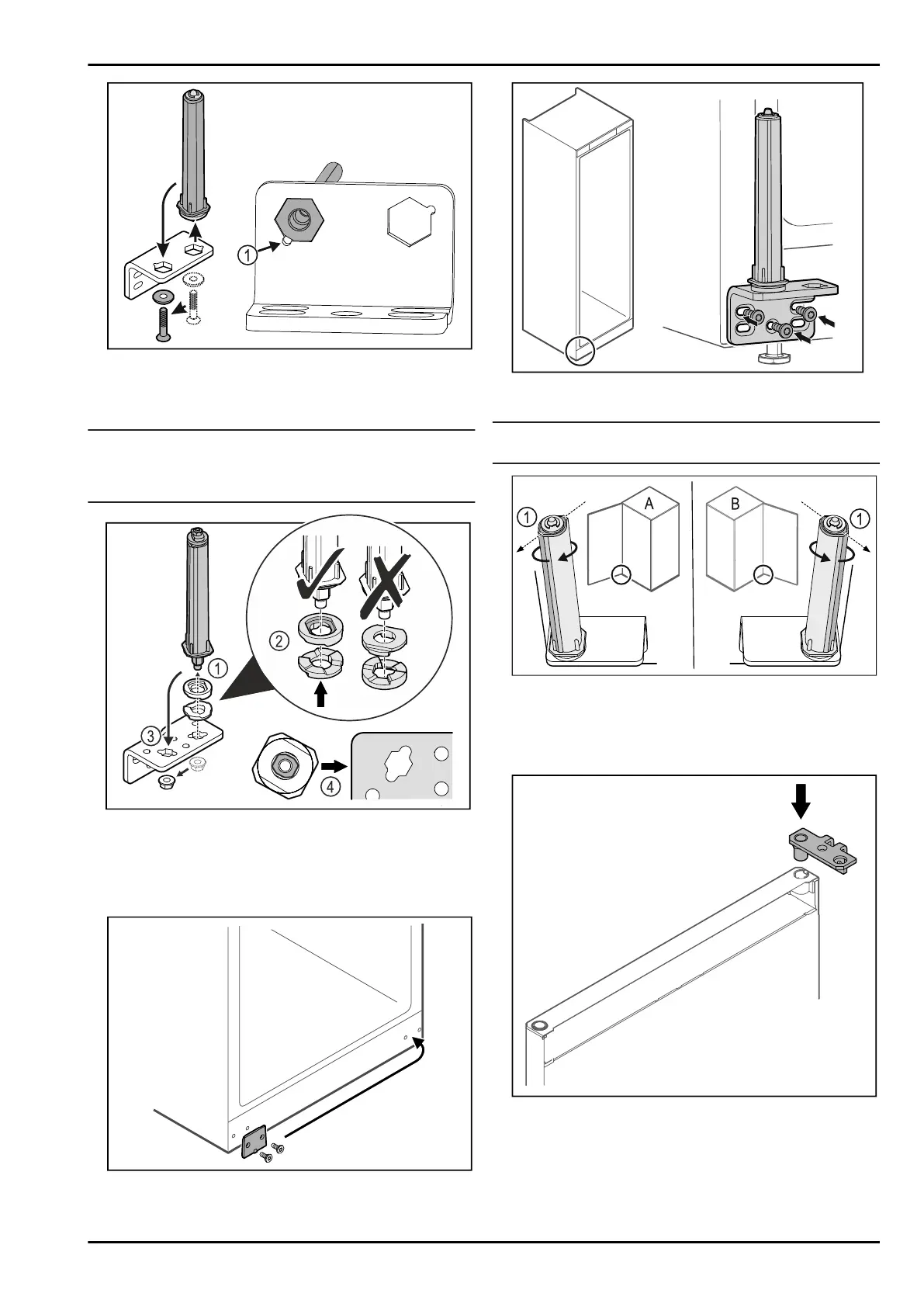 1

1
2
3
4

1
A
B
1