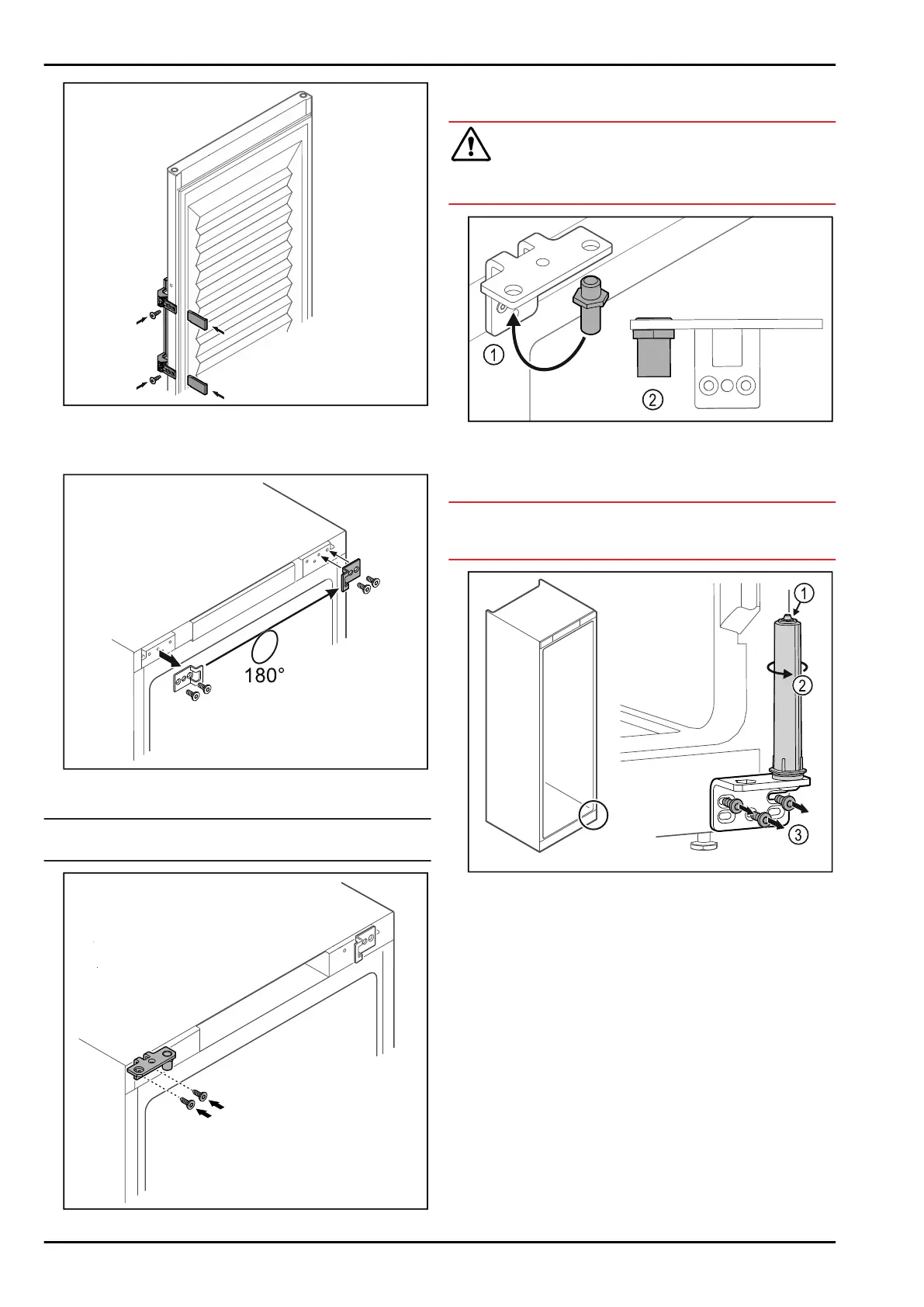 180°

①

②

①

②

③