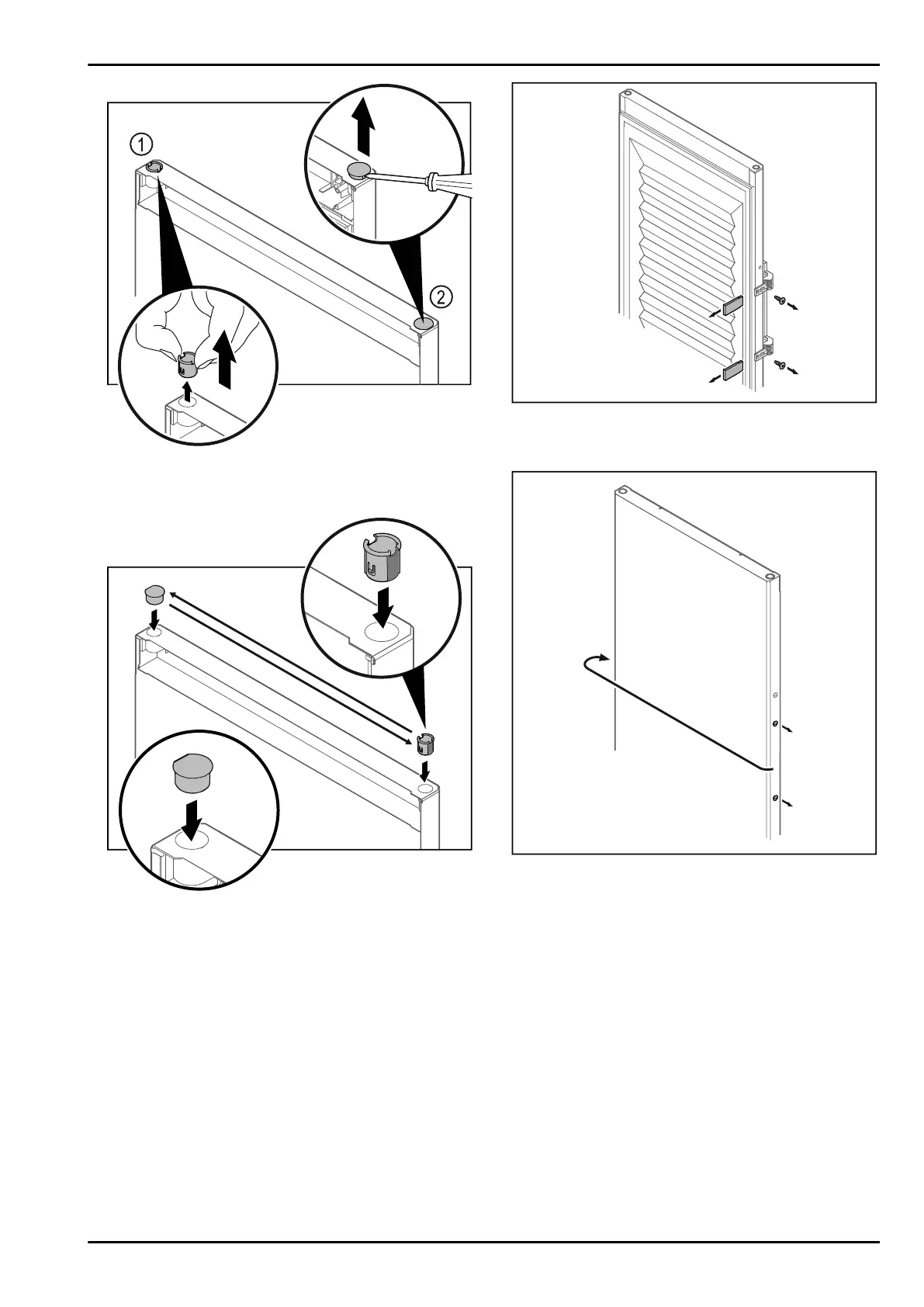 ①

②