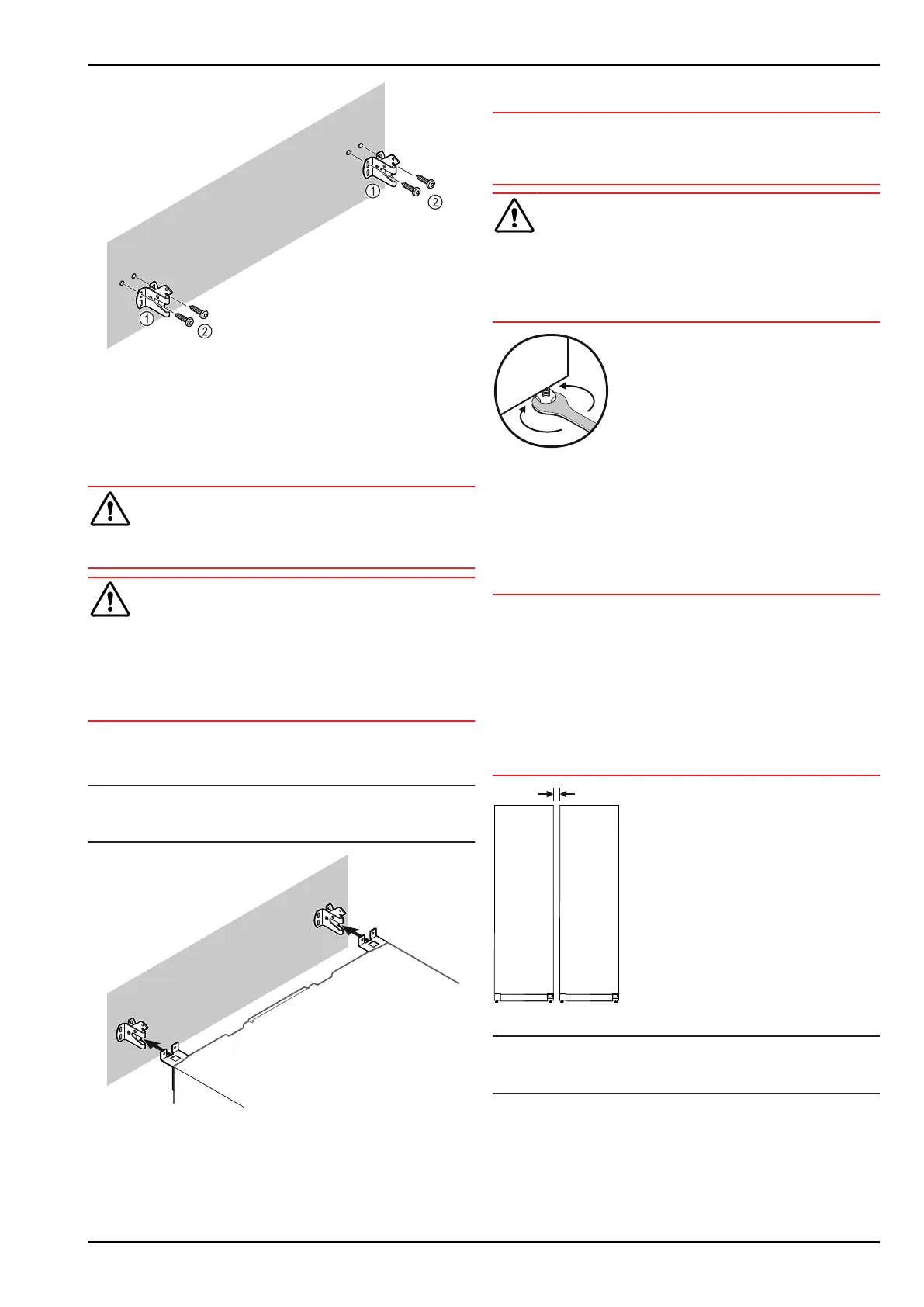 1
2
1
2