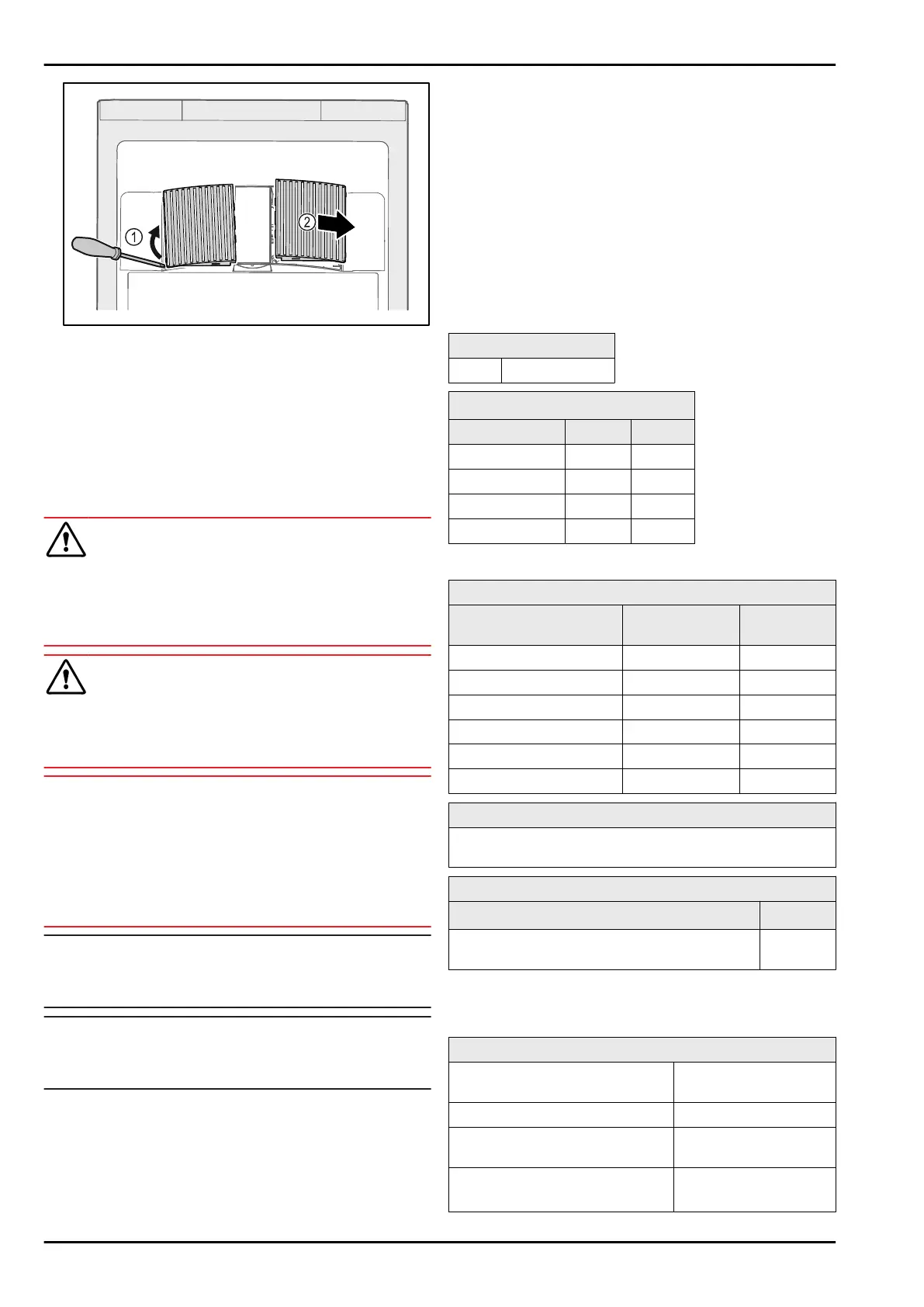 1

2