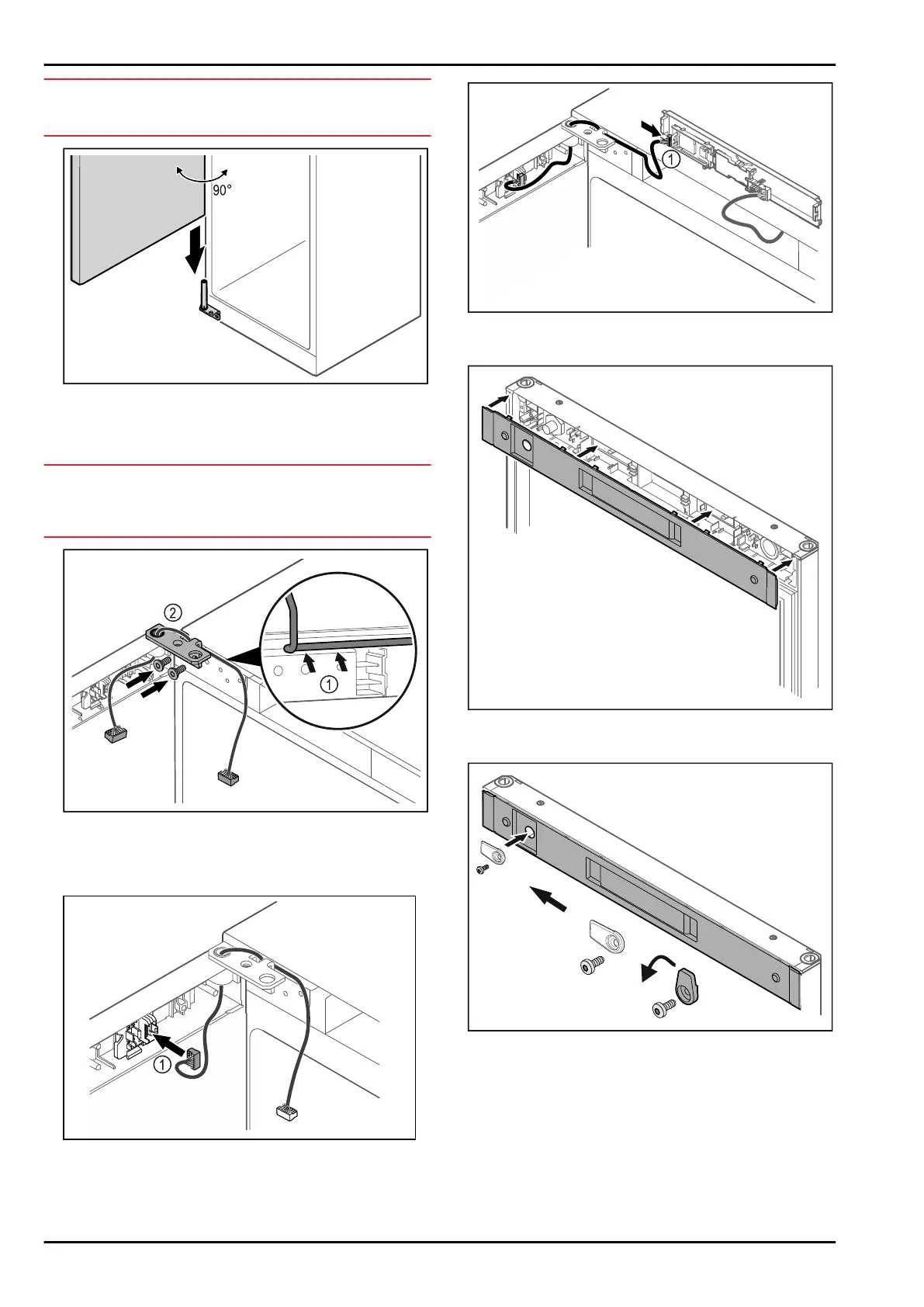 90°

2

1

1

1