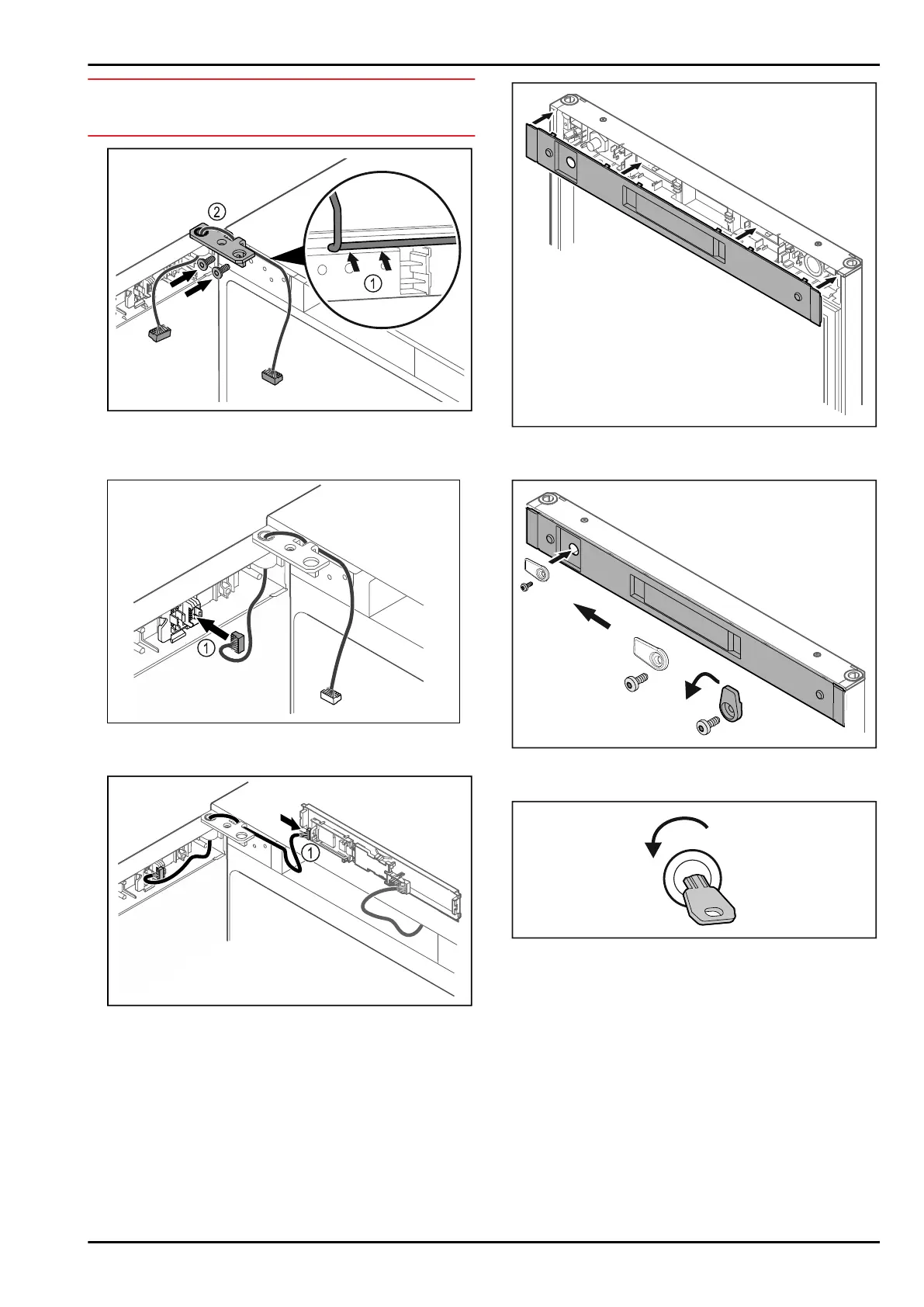 2

1

1

1