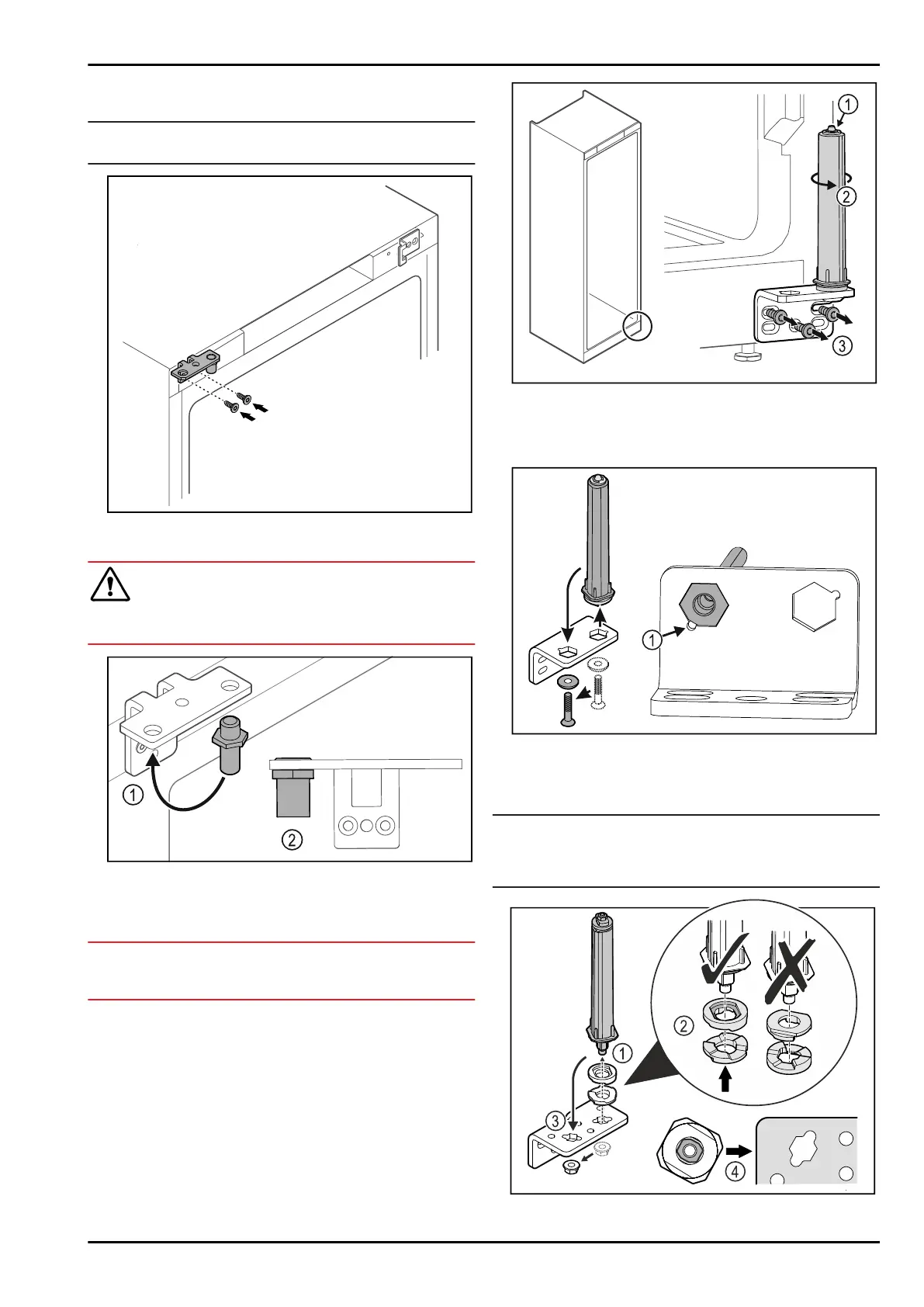 ①
②
③

①
②

①

①
②
③
④